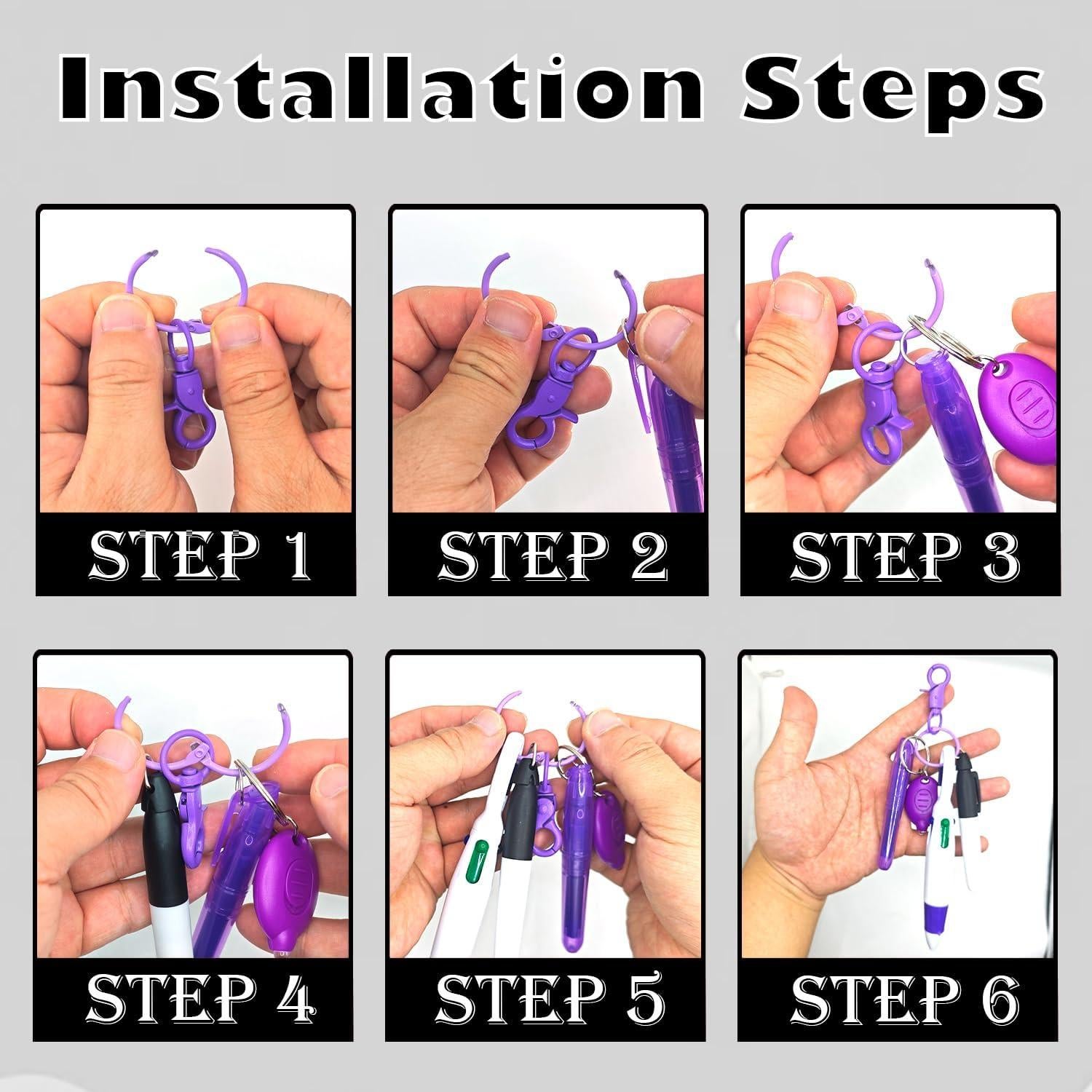 Installation Steps

STEP 1

STEP 2

STEP 3

STEP 4

STEP 5

STEP 6