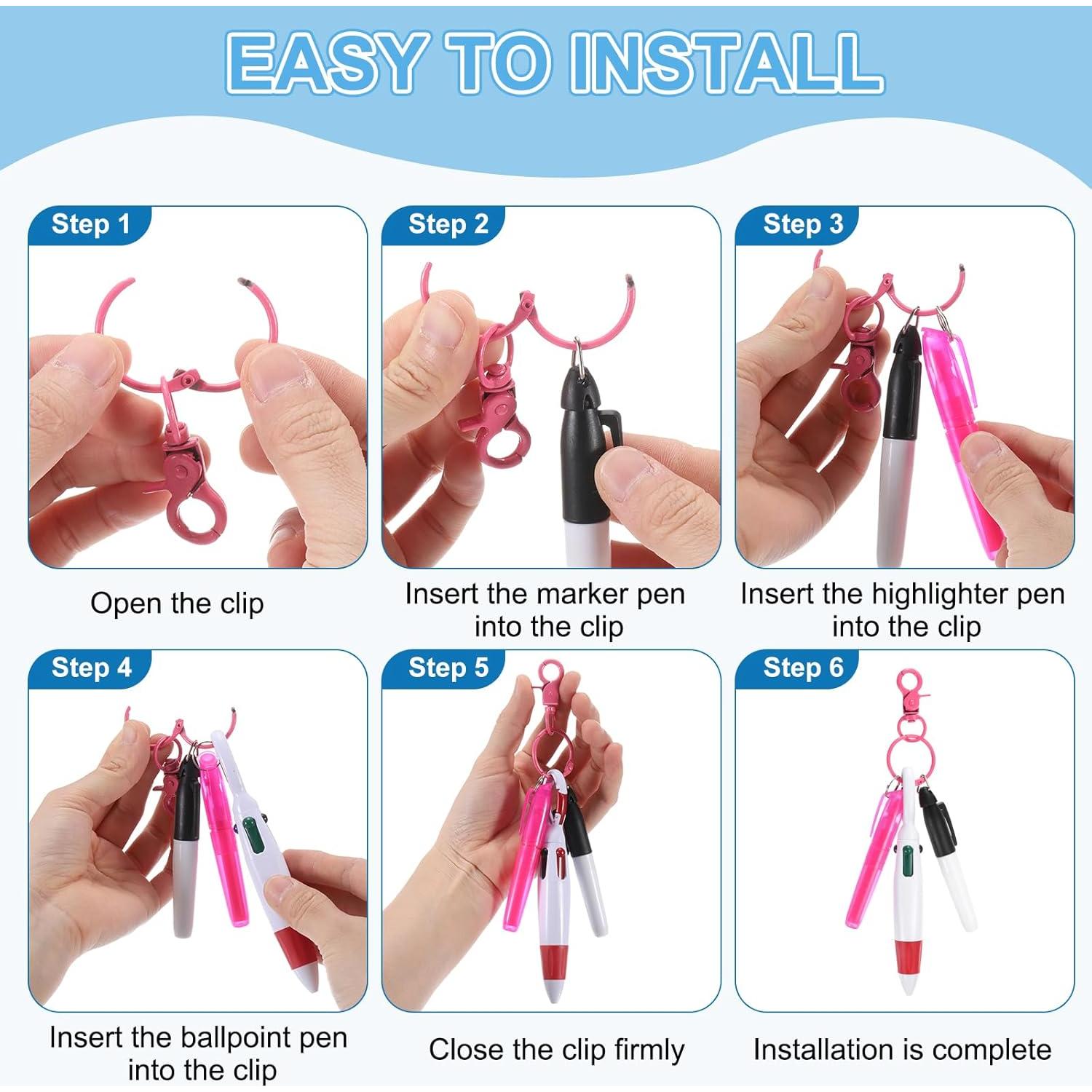 EASY TO INSTALL

Step 1

Open the clip

Step 2

Insert the marker pen into the clip

Step 3

Insert the highlighter pen into the clip

Step 4

Insert the ballpoint pen into the clip

Step 5

Close the clip firmly

Step 6

Installation is complete