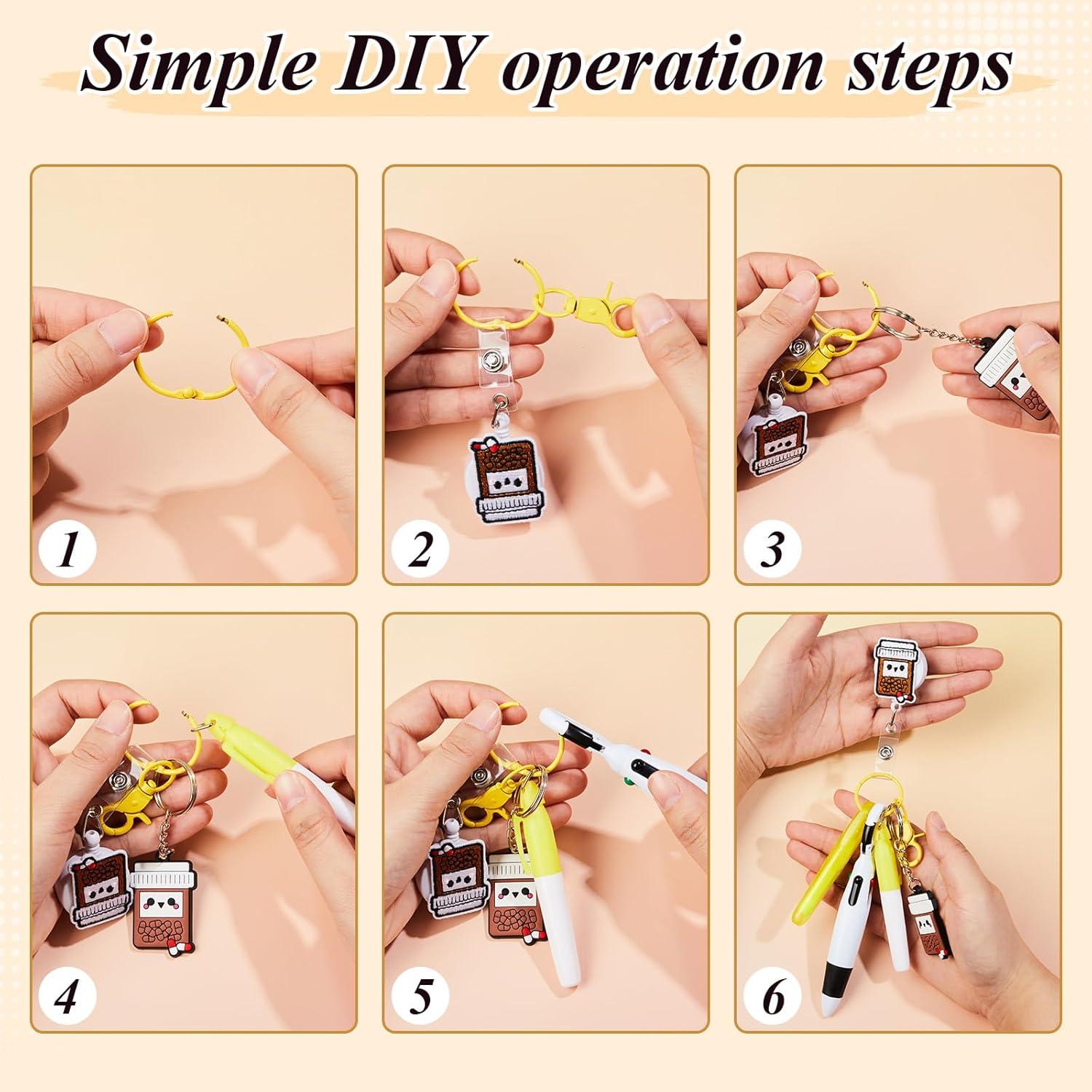 Simple DIY operation steps

1

2

3

4

5

6