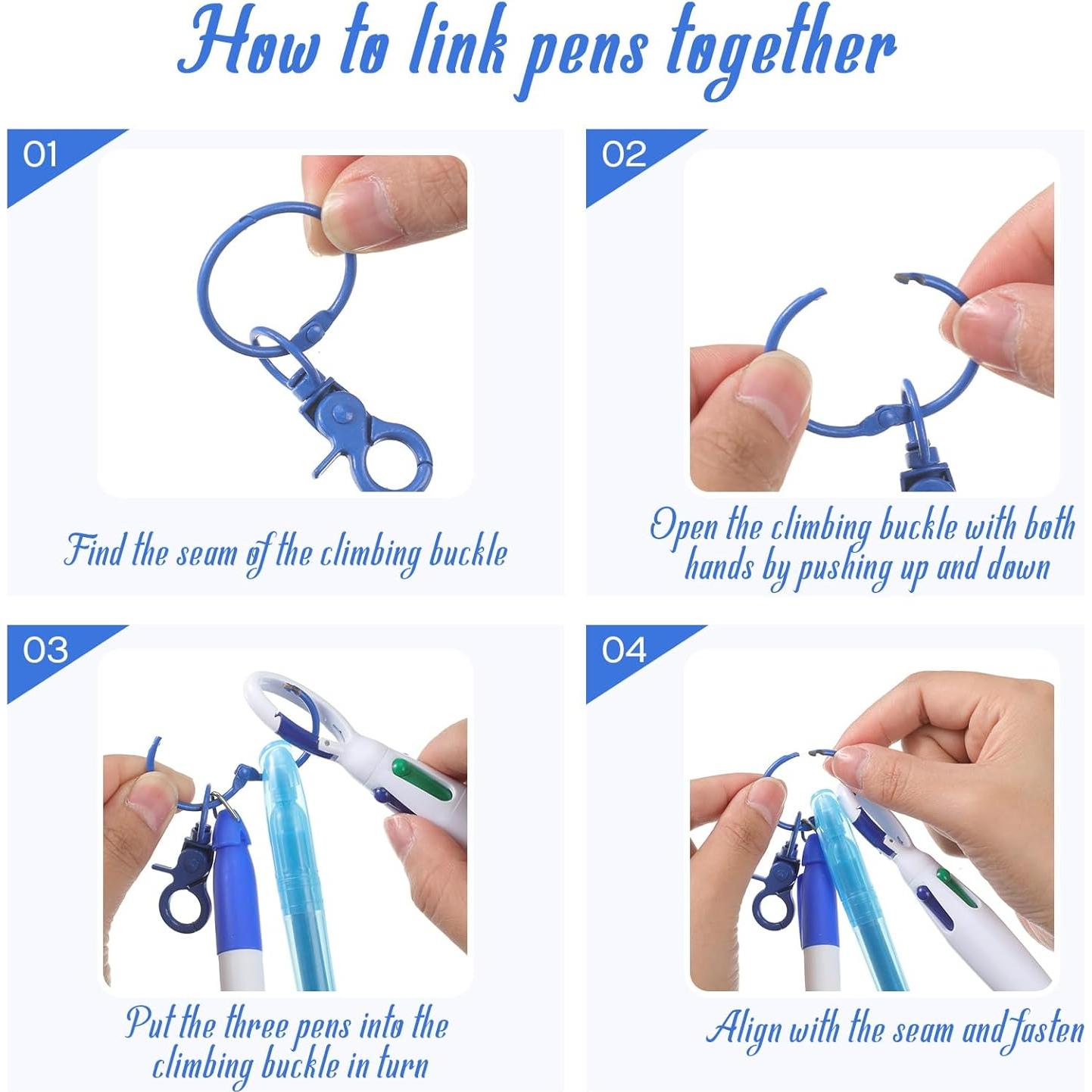 How to link pens together

01

Find the seam of the climbing buckle

02

Open the climbing buckle with both hands by pushing up and down

03

Put the three pens into the climbing buckle in turn

04

Align with the seam and fasten