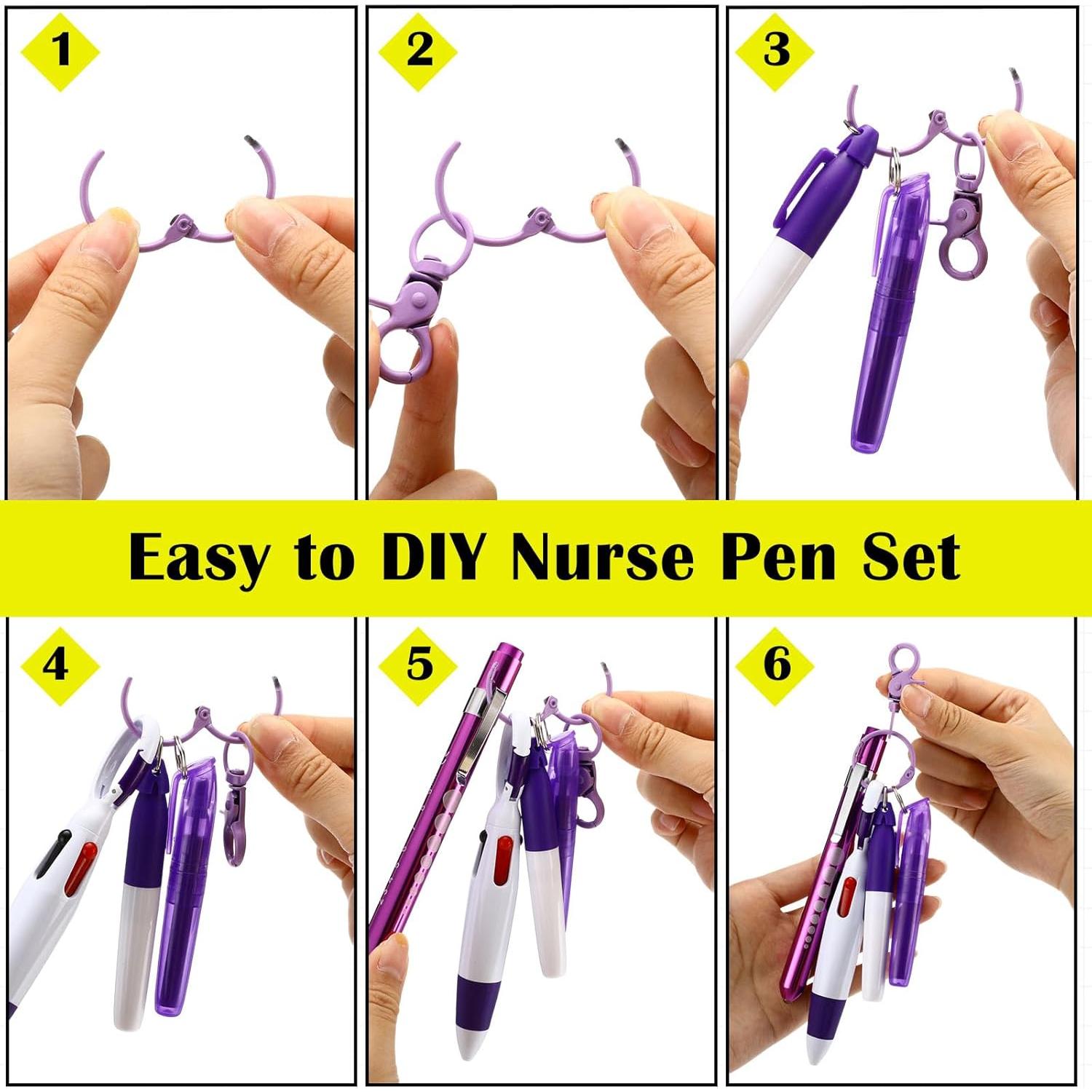 1

2

3

Easy to DIY Nurse Pen Set

4

5

6