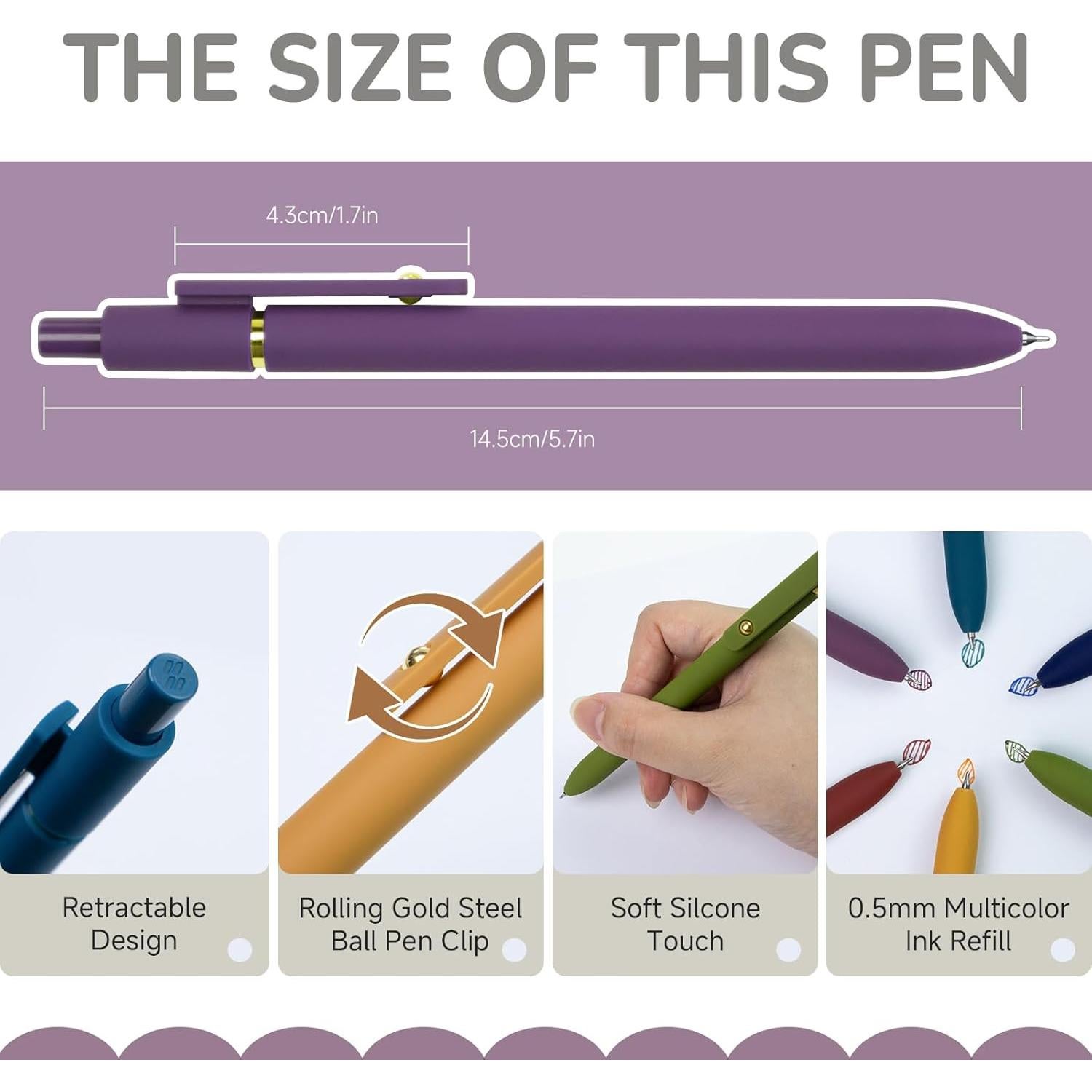 THE SIZE OF THIS PEN

4.3cm/1.7in

14.5cm/5.7in

Retractable Design

Rolling Gold Steel Ball Pen Clip

Soft Silcone Touch

0.5mm Multicolor Ink Refill