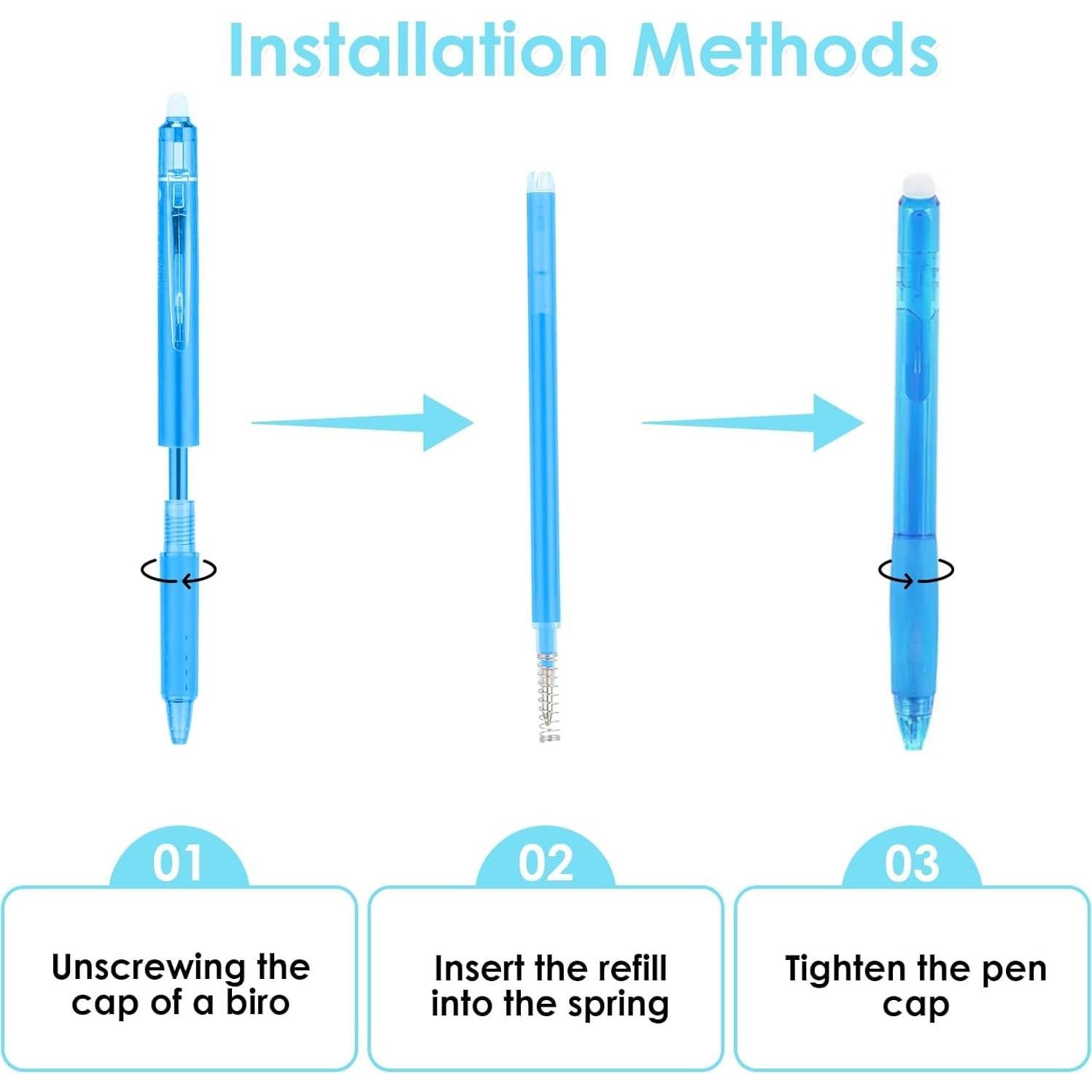 Installation Methods

01

Unscrewing the cap of a biro

02

Insert the refill into the spring

03

Tighten the pen cap