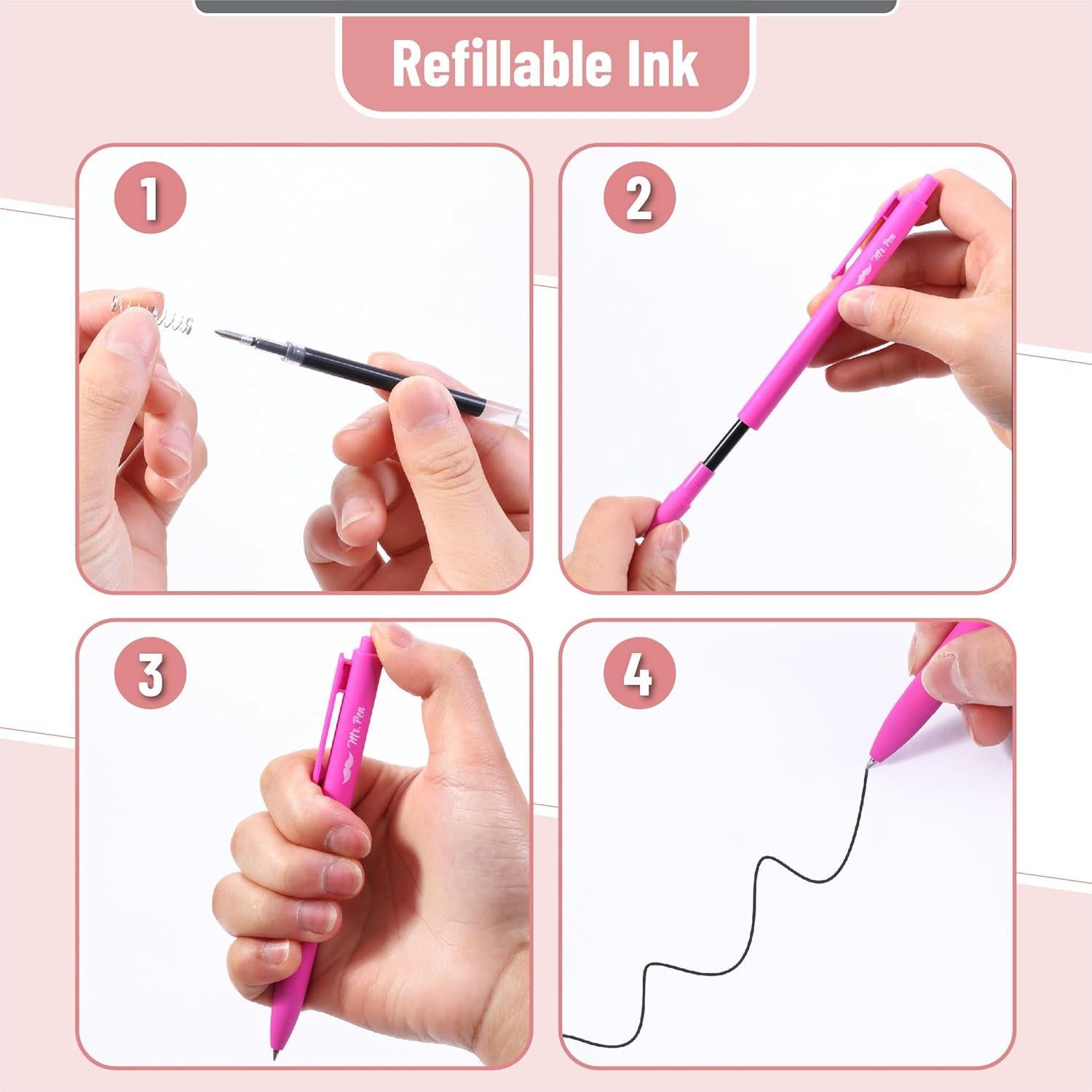 Refillable Ink

1

2

Mr. Pen

3

Mr. Pen

4