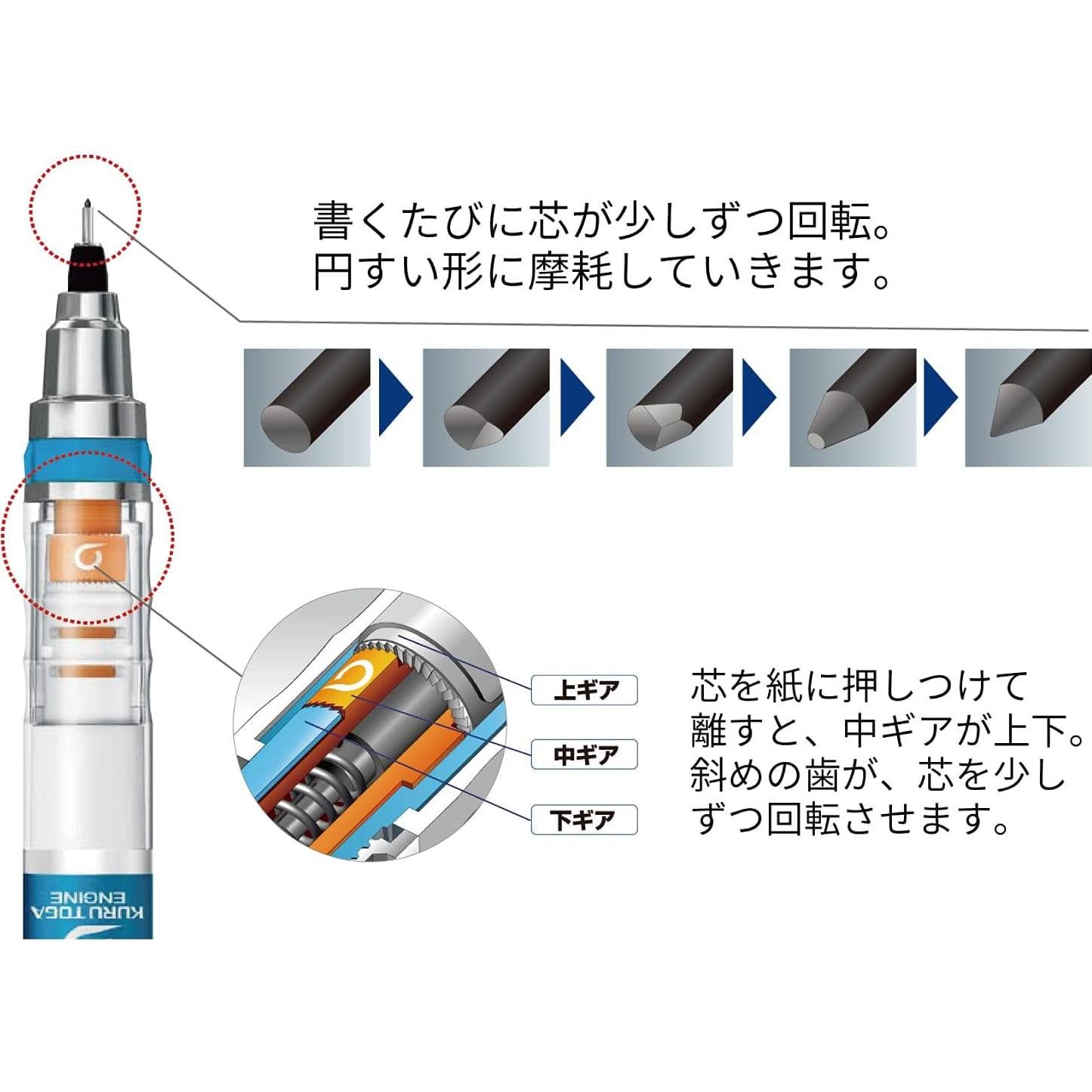 書くたびに芯が少しずつ回転。
円すい形に摩耗していきます。

上ギア
中ギア
下ギア

芯を紙に押しつけて離すと、中ギアが上下。斜めの歯が、芯を少しずつ回転させます。

KURU TOGA
ENGINE