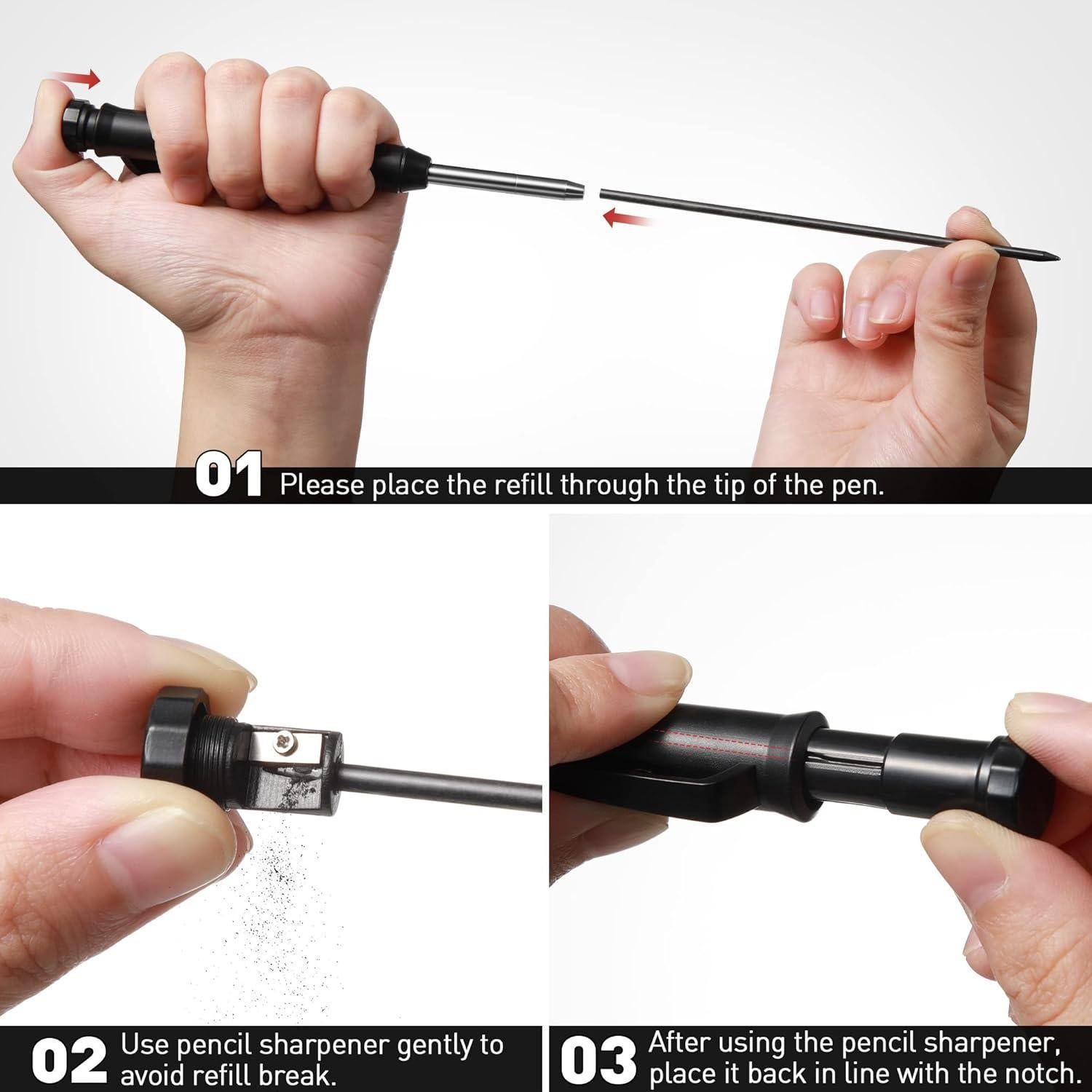 01 Please place the refill through the tip of the pen.

02 Use pencil sharpener gently to avoid refill break.

03 After using the pencil sharpener, place it back in line with the notch.