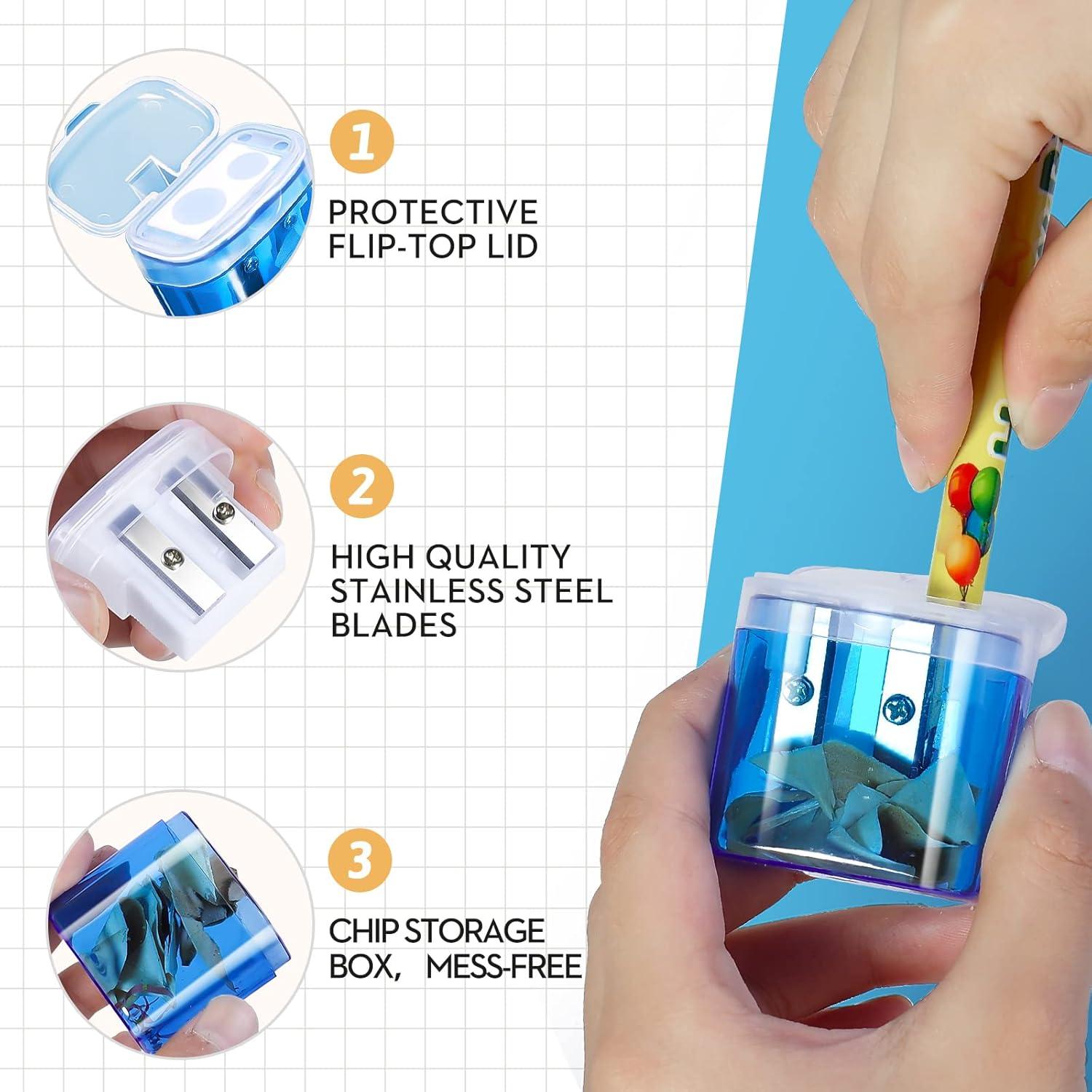 1

PROTECTIVE FLIP-TOP LID

2

HIGH QUALITY STAINLESS STEEL BLADES

3

CHIP STORAGE BOX， MESS-FREE