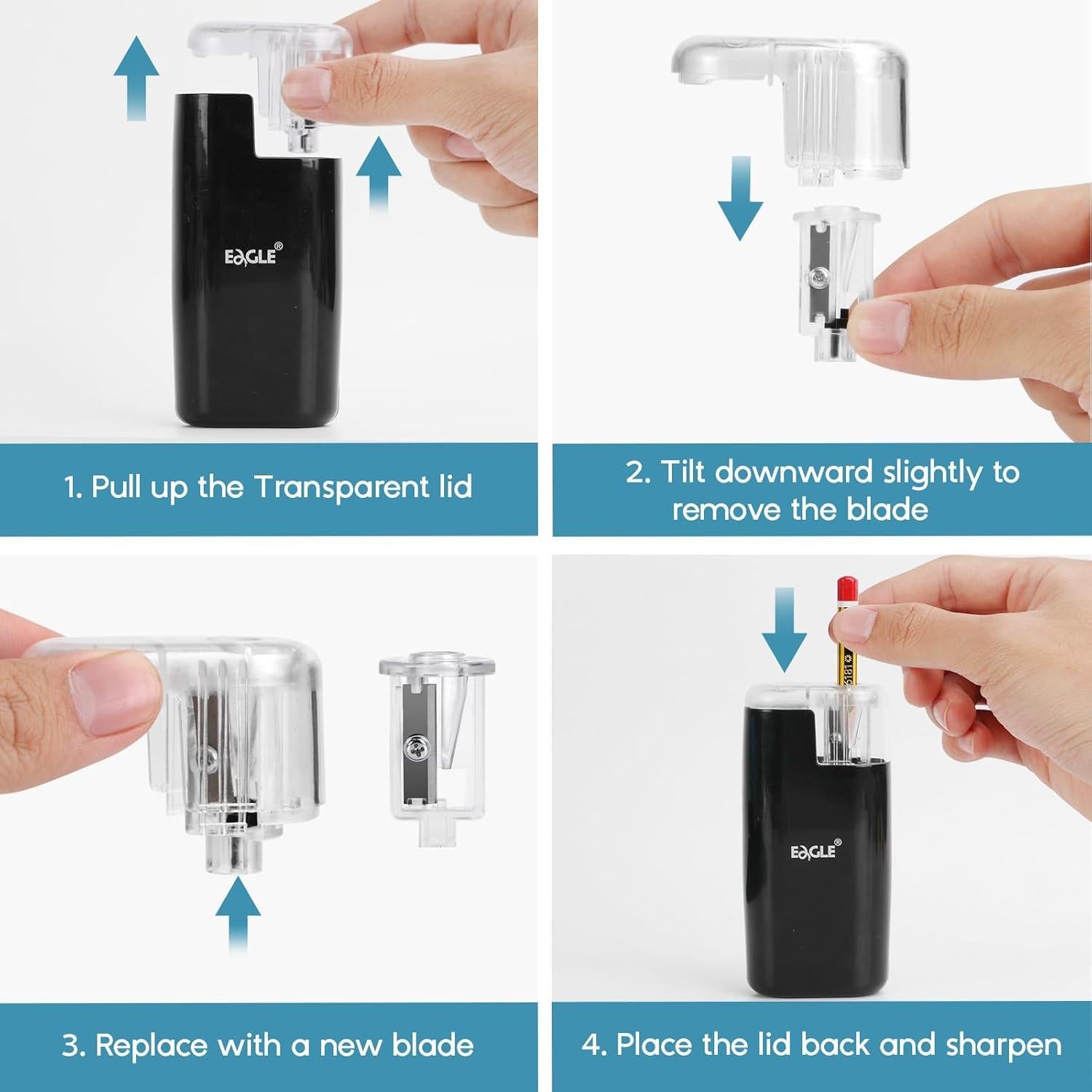 EAGLE®

1. Pull up the Transparent lid

2. Tilt downward slightly to remove the blade

3. Replace with a new blade

5181

EAGLE®

4. Place the lid back and sharpen