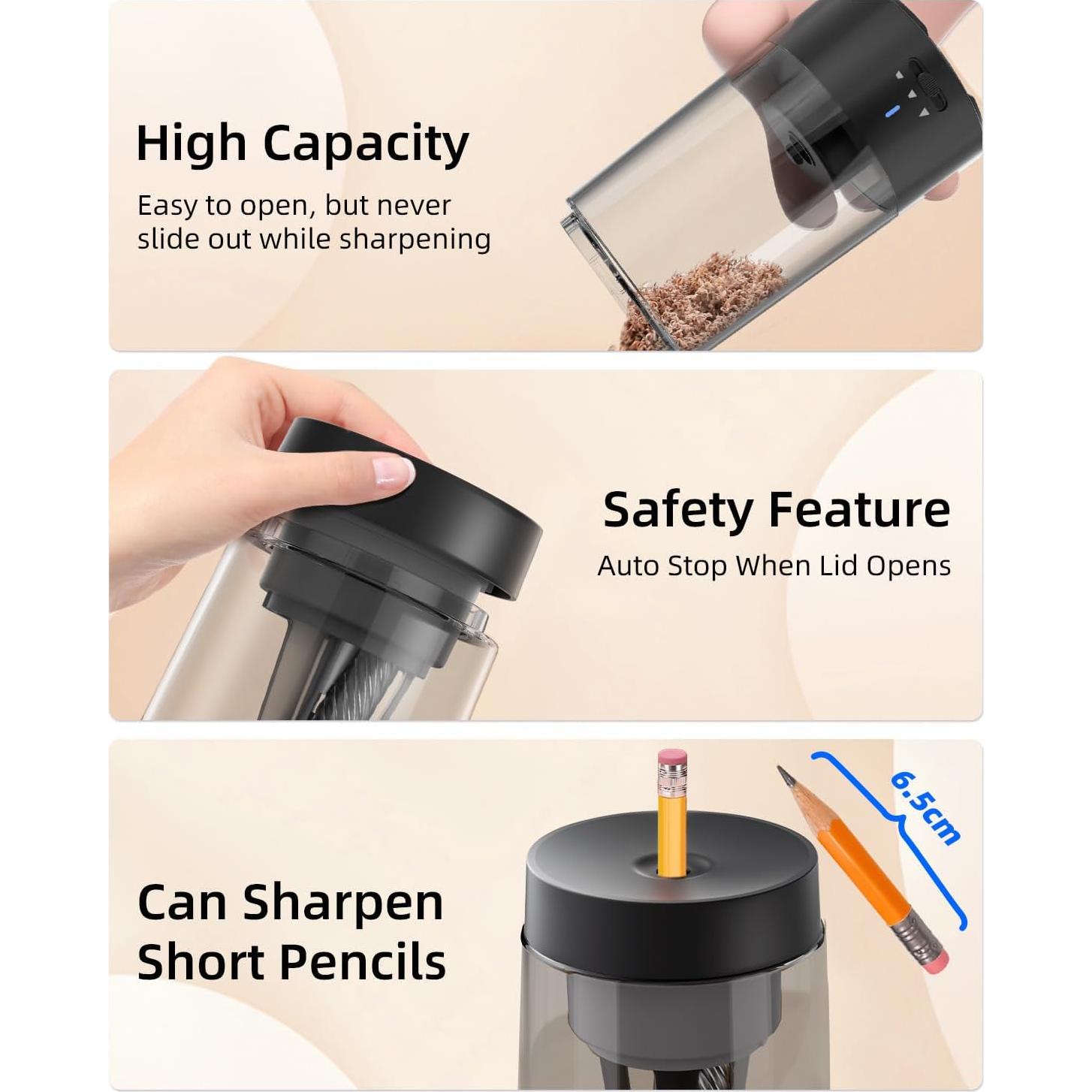 High Capacity

Easy to open, but never slide out while sharpening

Safety Feature

Auto Stop When Lid Opens

Can Sharpen Short Pencils

6.5cm