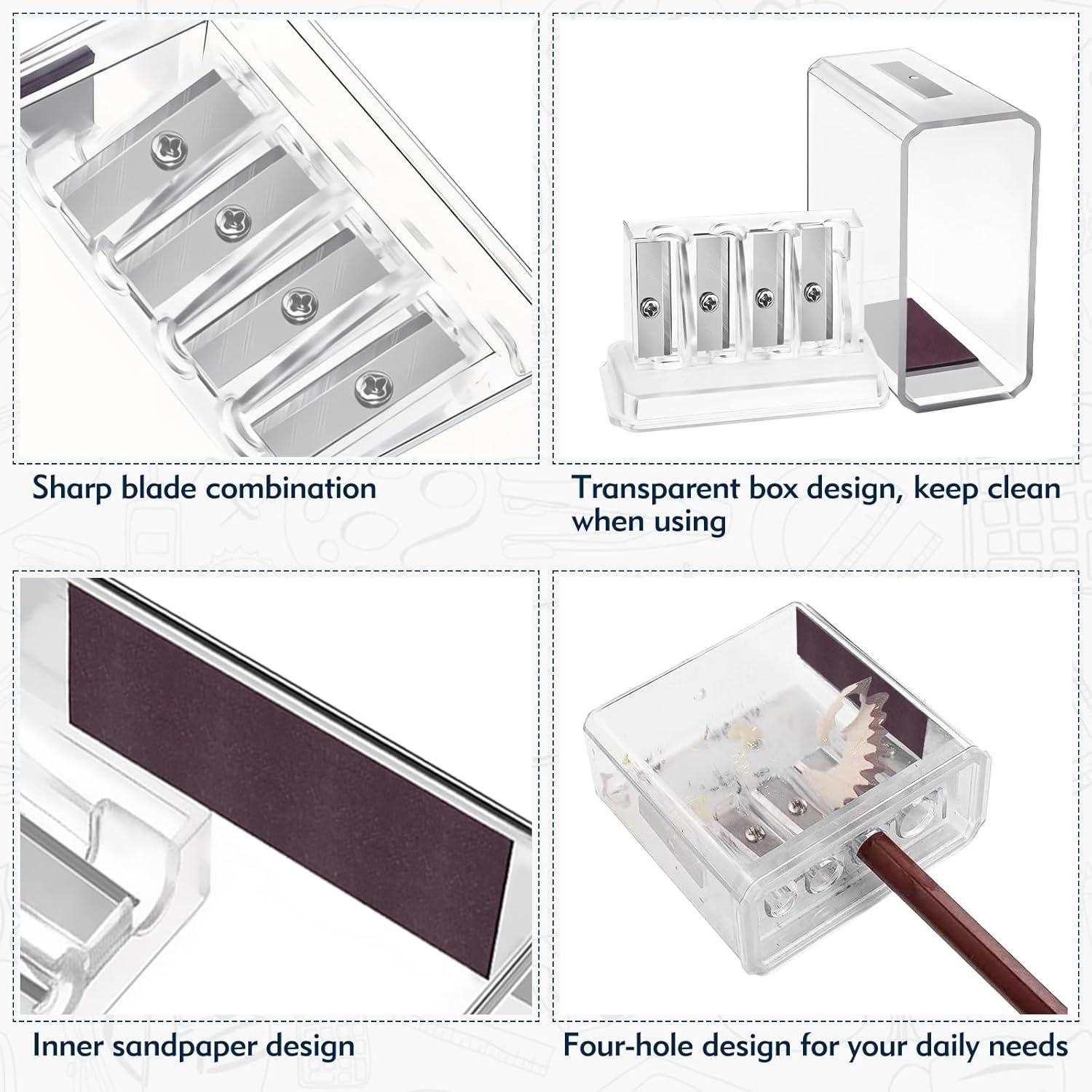 Sharp blade combination

Transparent box design, keep clean when using

Inner sandpaper design

Four-hole design for your daily needs