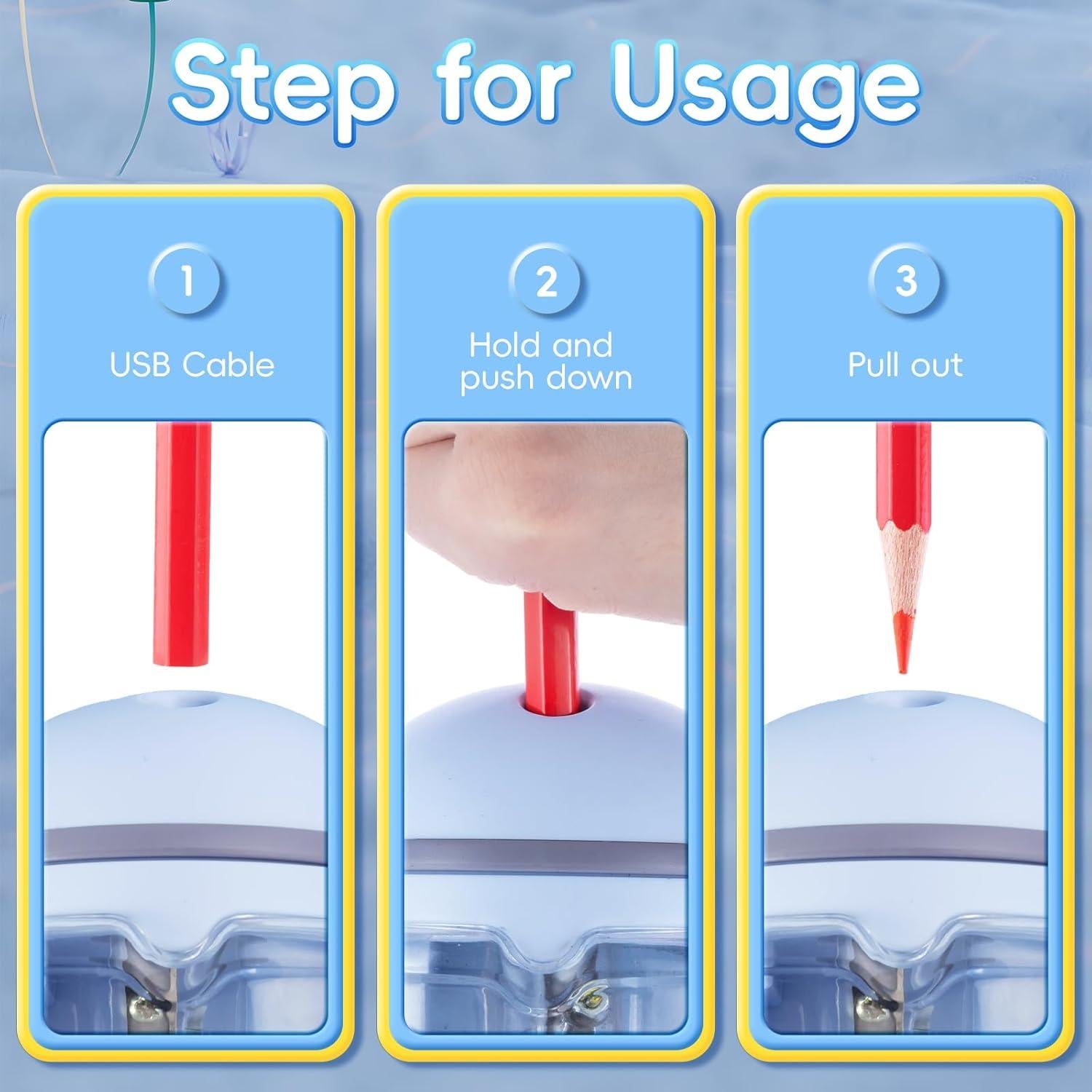 Step for Usage

1

USB Cable

2

Hold and push down

3

Pull out