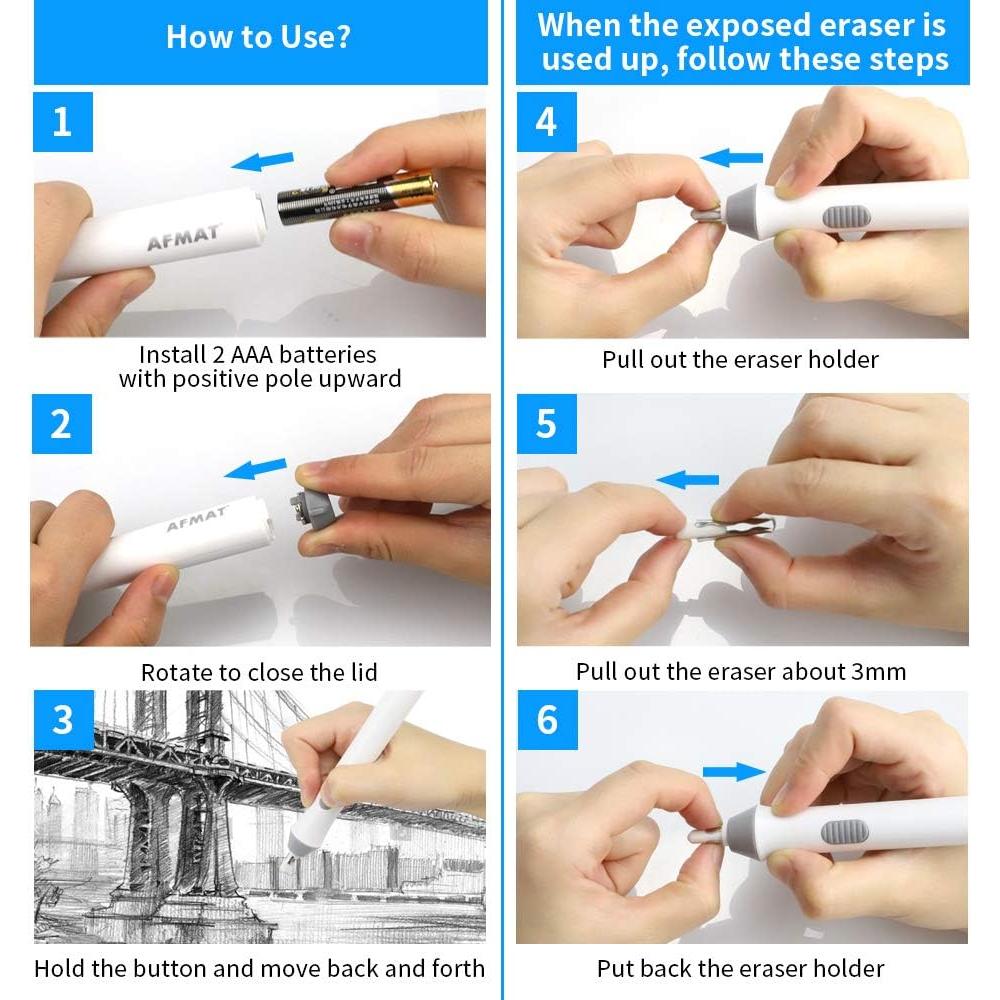 How to Use?

1

AFMAT

Install 2 AAA batteries with positive pole upward

2

AFMAT

Rotate to close the lid

3

Hold the button and move back and forth

When the exposed eraser is used up, follow these steps

4

Pull out the eraser holder

5

Pull out the eraser about 3mm

6

Put back the eraser holder