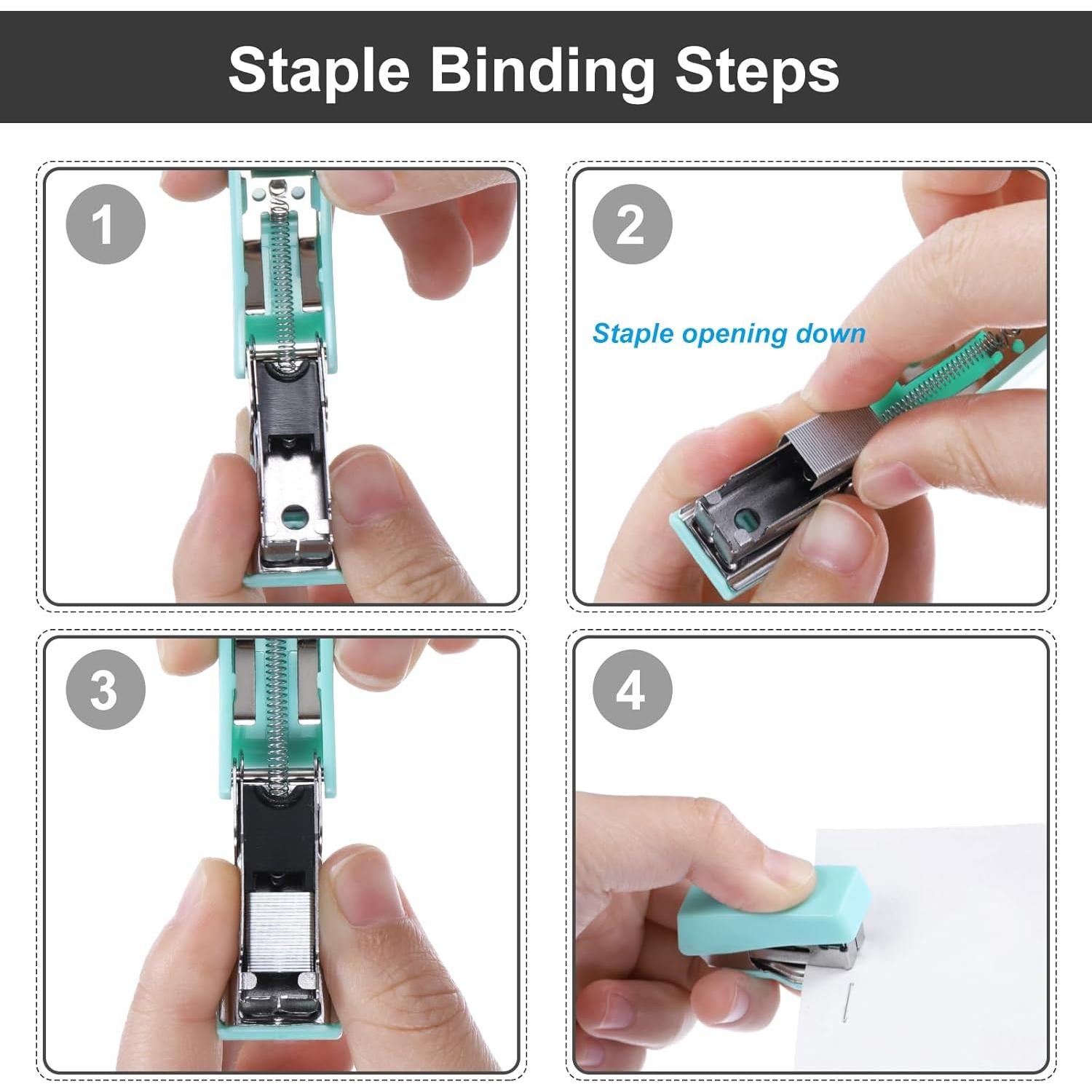 Staple Binding Steps

1

2

Staple opening down

3

4