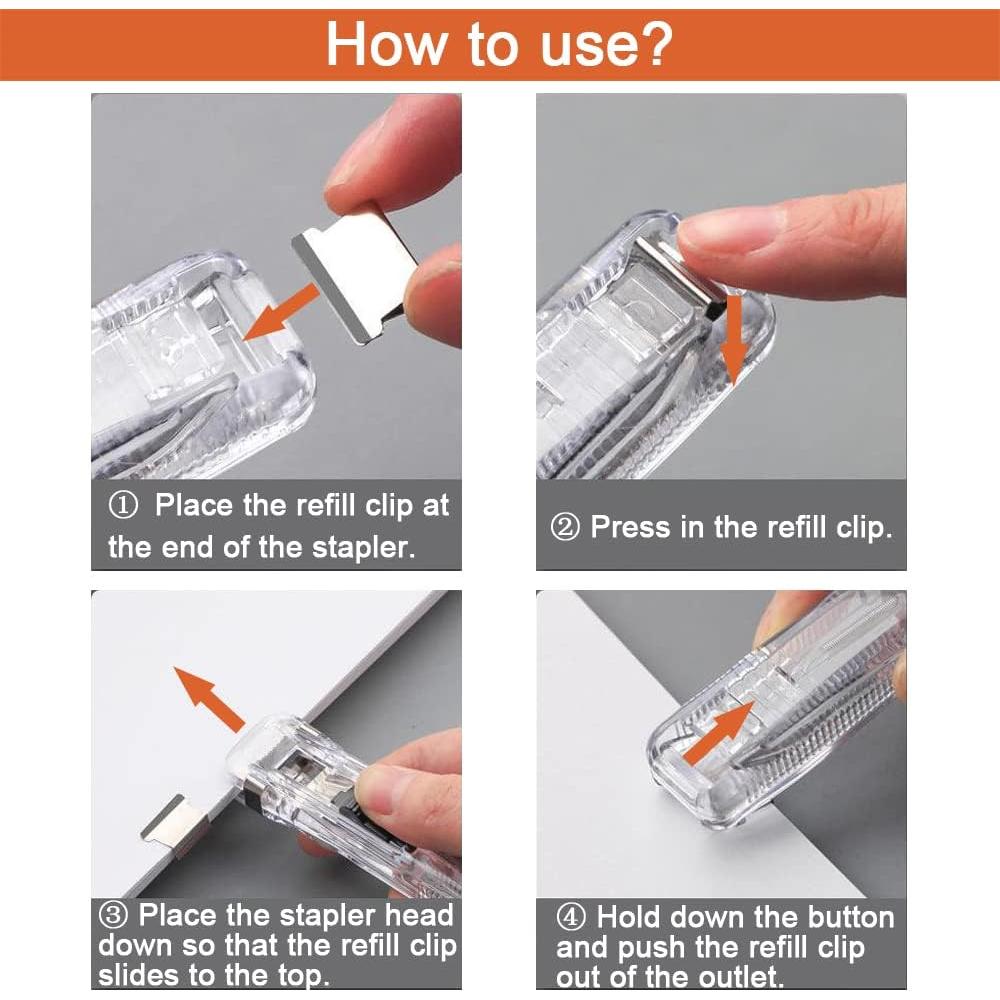 How to use?

① Place the refill clip at the end of the stapler.

② Press in the refill clip.

③ Place the stapler head down so that the refill clip slides to the top.

④ Hold down the button and push the refill clip out of the outlet.