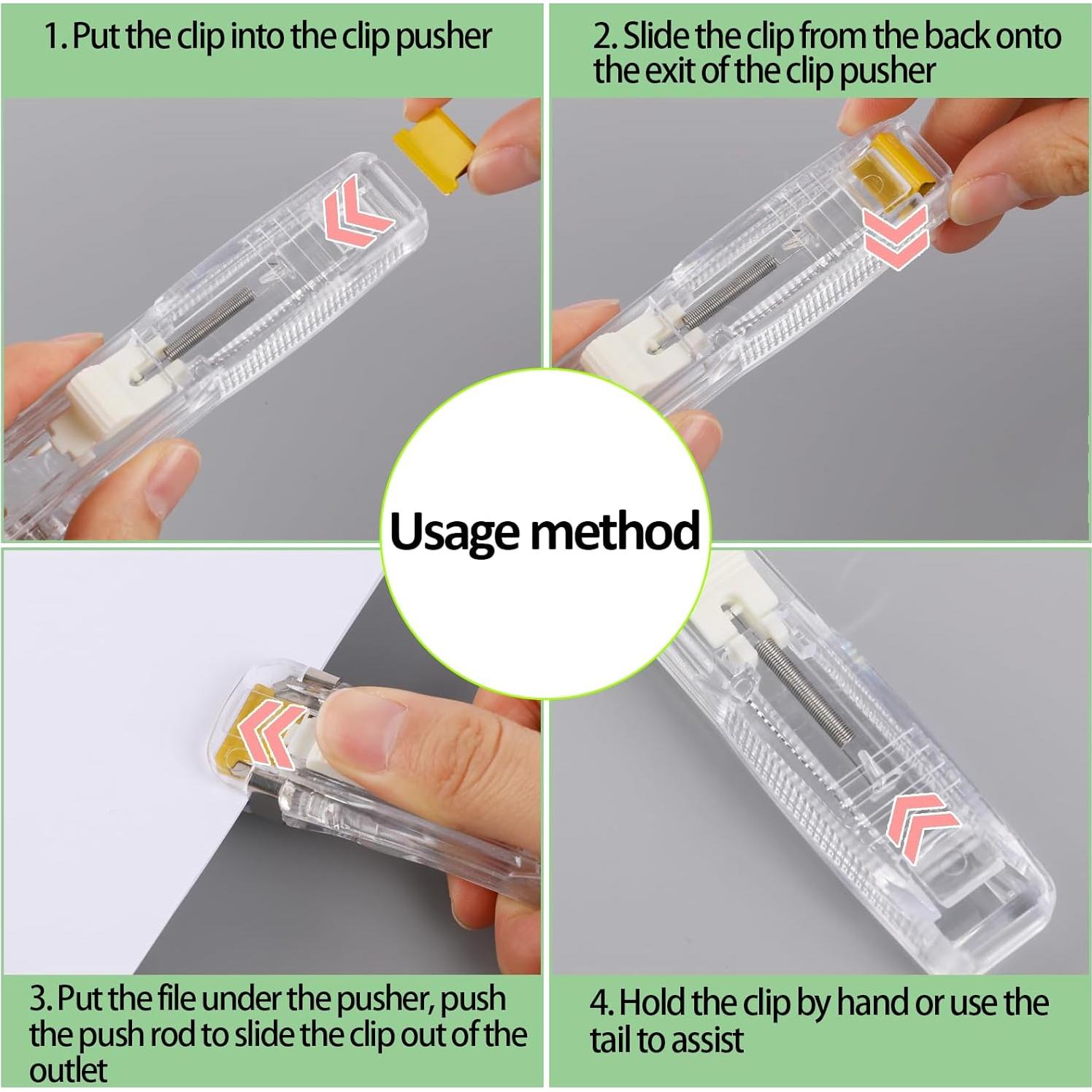 1. Put the clip into the clip pusher

2. Slide the clip from the back onto the exit of the clip pusher

Usage method

3. Put the file under the pusher, push the push rod to slide the clip out of the outlet

4. Hold the clip by hand or use the tail to assist