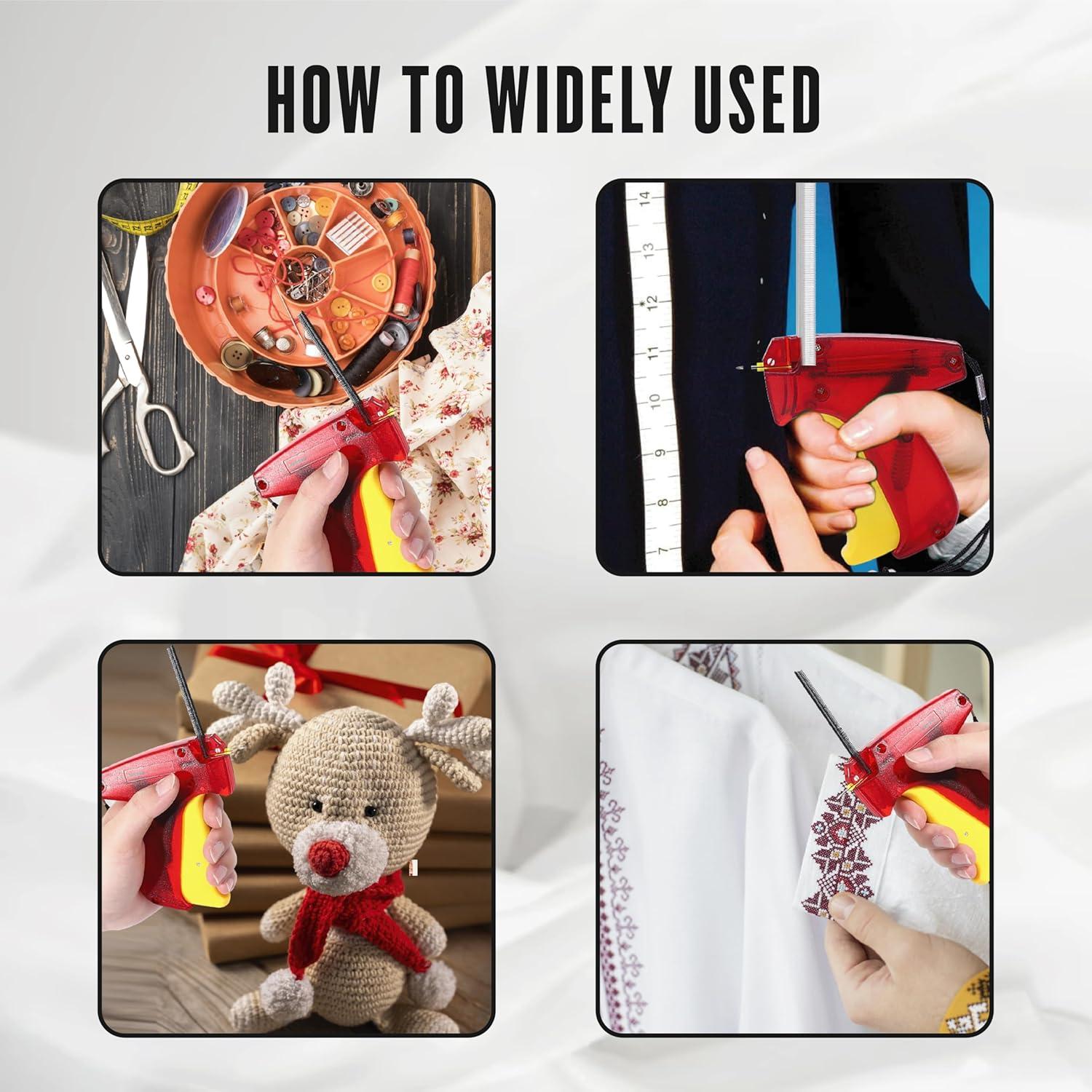 HOW TO WIDELY USED

14
13
12
11
10
9
8
7