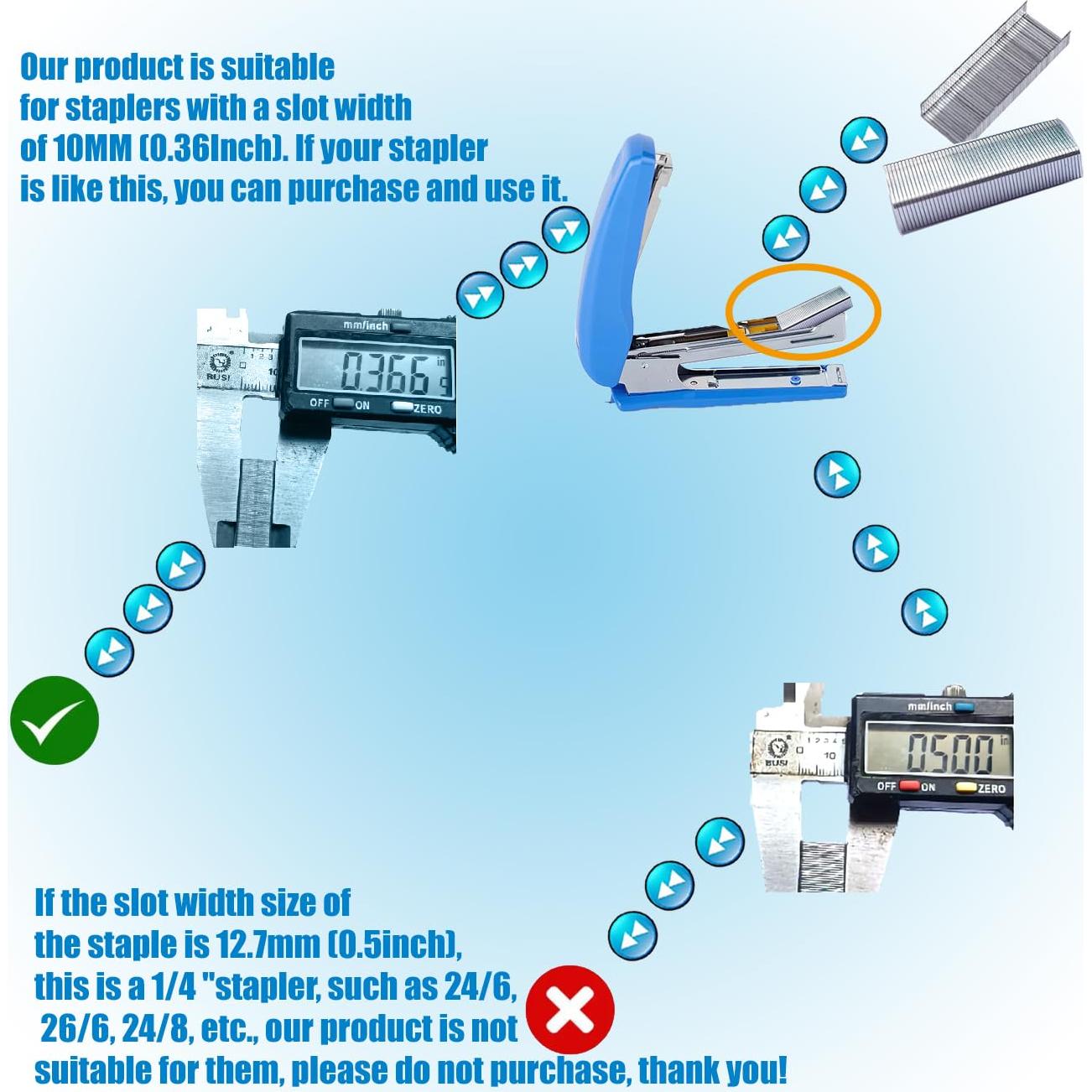 Our product is suitable for staplers with a slot width of 10MM (0.36Inch). If your stapler is like this, you can purchase and use it.

mm/inch
BUSI
0.366 in
OFF ON ZERO

mm/inch
BUSI
0.500 in
OFF ON ZERO

If the slot width size of the staple is 12.7mm (0.5inch), this is a 1/4 "stapler, such as 24/6, 26/6, 24/8, etc., our product is not suitable for them, please do not purchase, thank you!