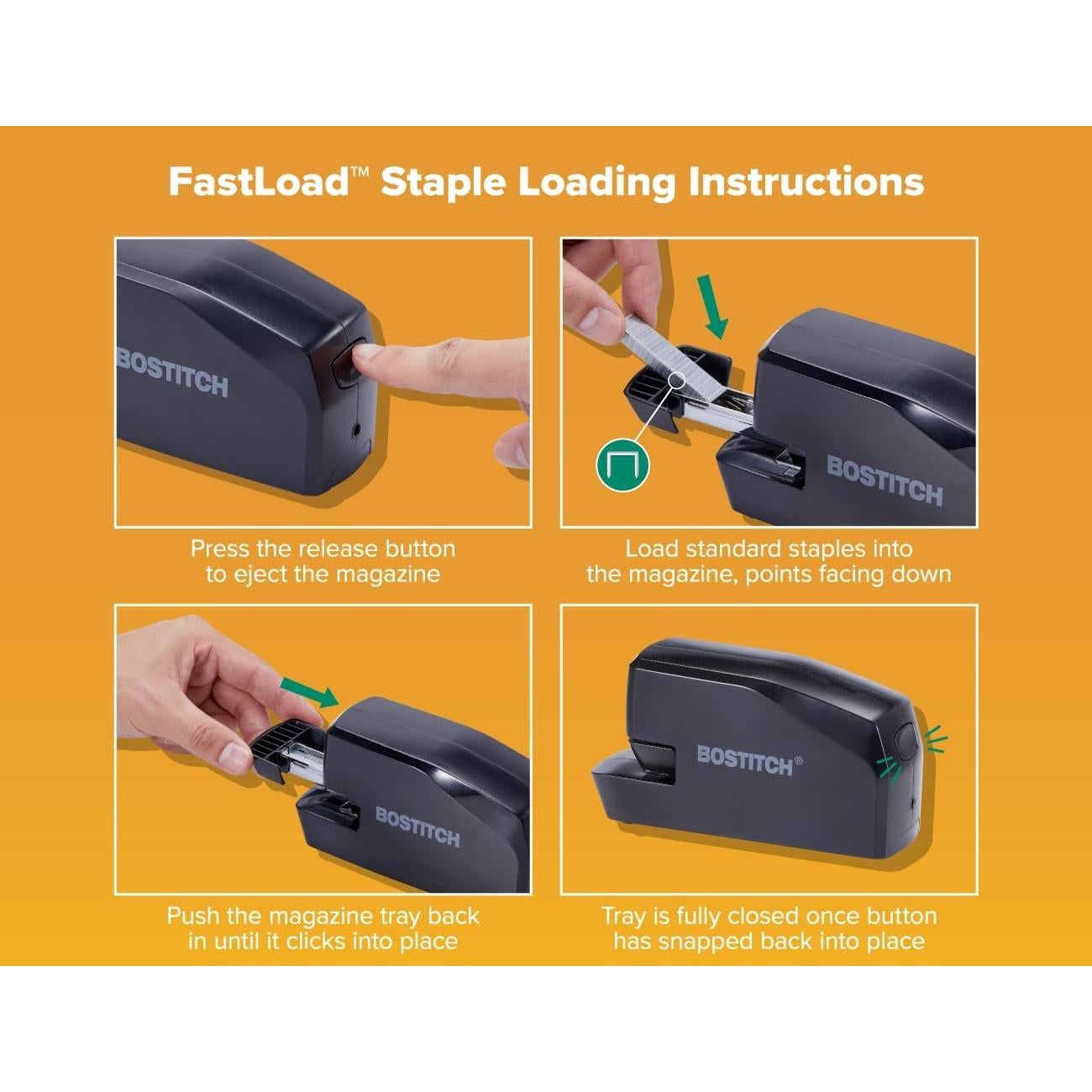 FastLoad™ Staple Loading Instructions

BOSTITCH

Press the release button to eject the magazine

BOSTITCH

Load standard staples into the magazine, points facing down

BOSTITCH

Push the magazine tray back in until it clicks into place

BOSTITCH®

Tray is fully closed once button has snapped back into place