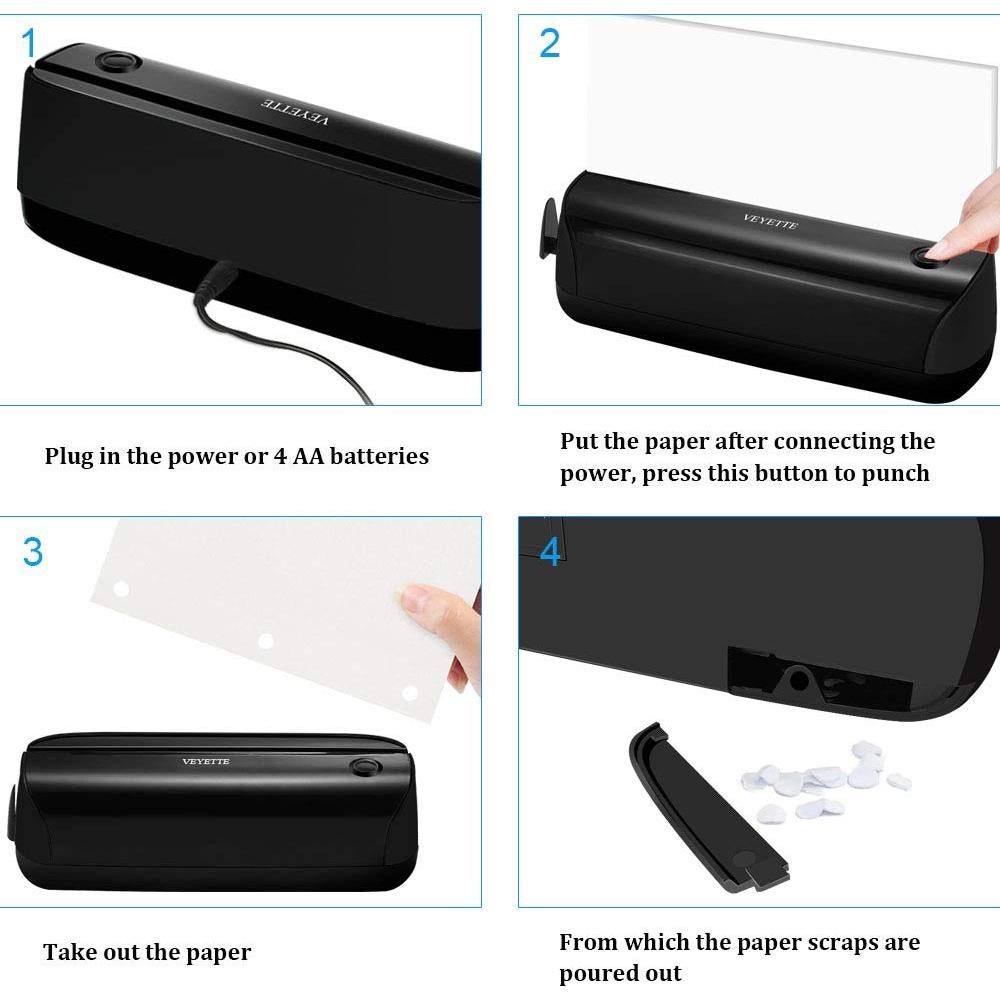 1

VEYETTE

Plug in the power or 4 AA batteries

2

VEYETTE

Put the paper after connecting the power, press this button to punch

3

VEYETTE

Take out the paper

4

From which the paper scraps are poured out