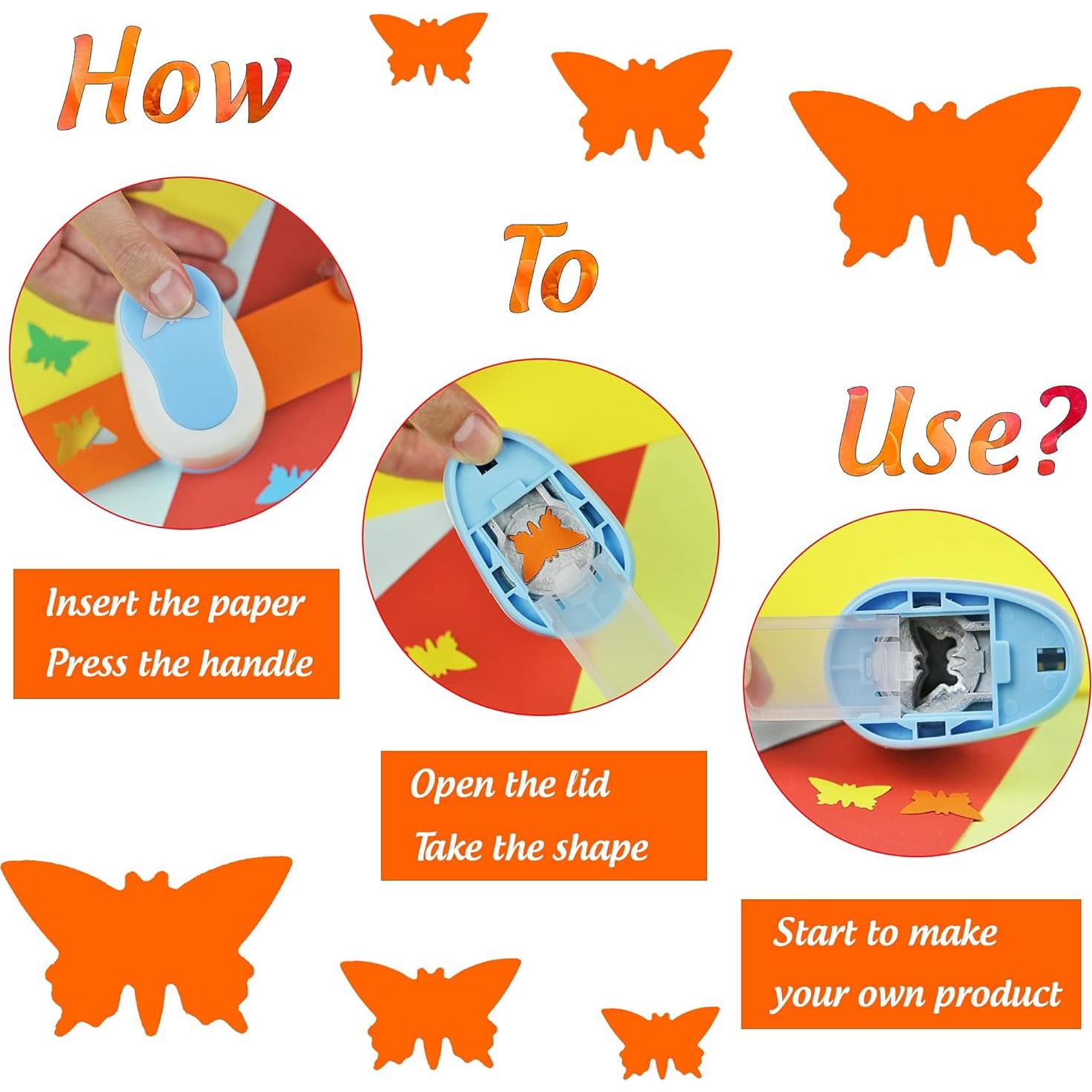 How To Use?

Insert the paper
Press the handle

Open the lid
Take the shape

Start to make
your own product