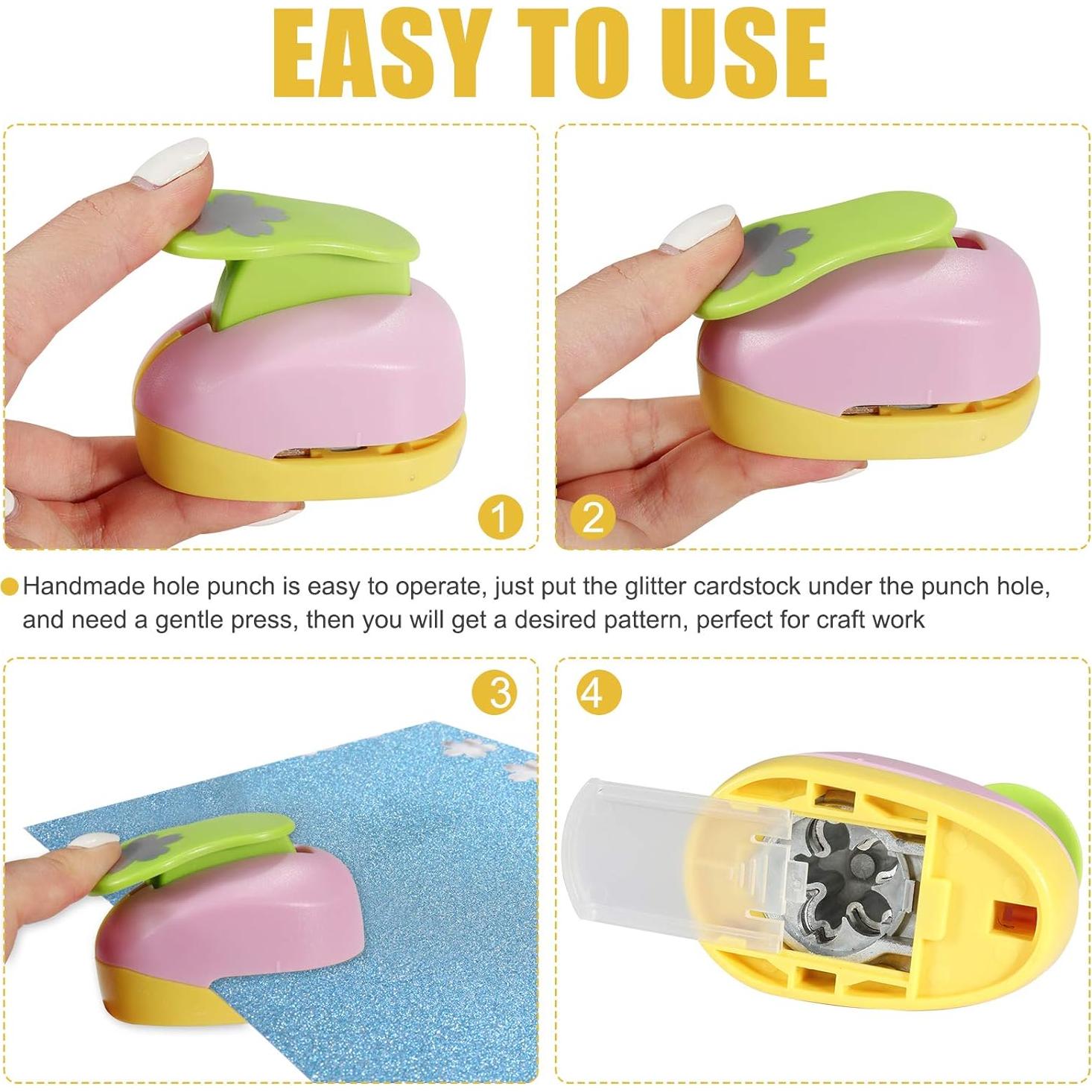 EASY TO USE

1

2

Handmade hole punch is easy to operate, just put the glitter cardstock under the punch hole, and need a gentle press, then you will get a desired pattern, perfect for craft work

3

4