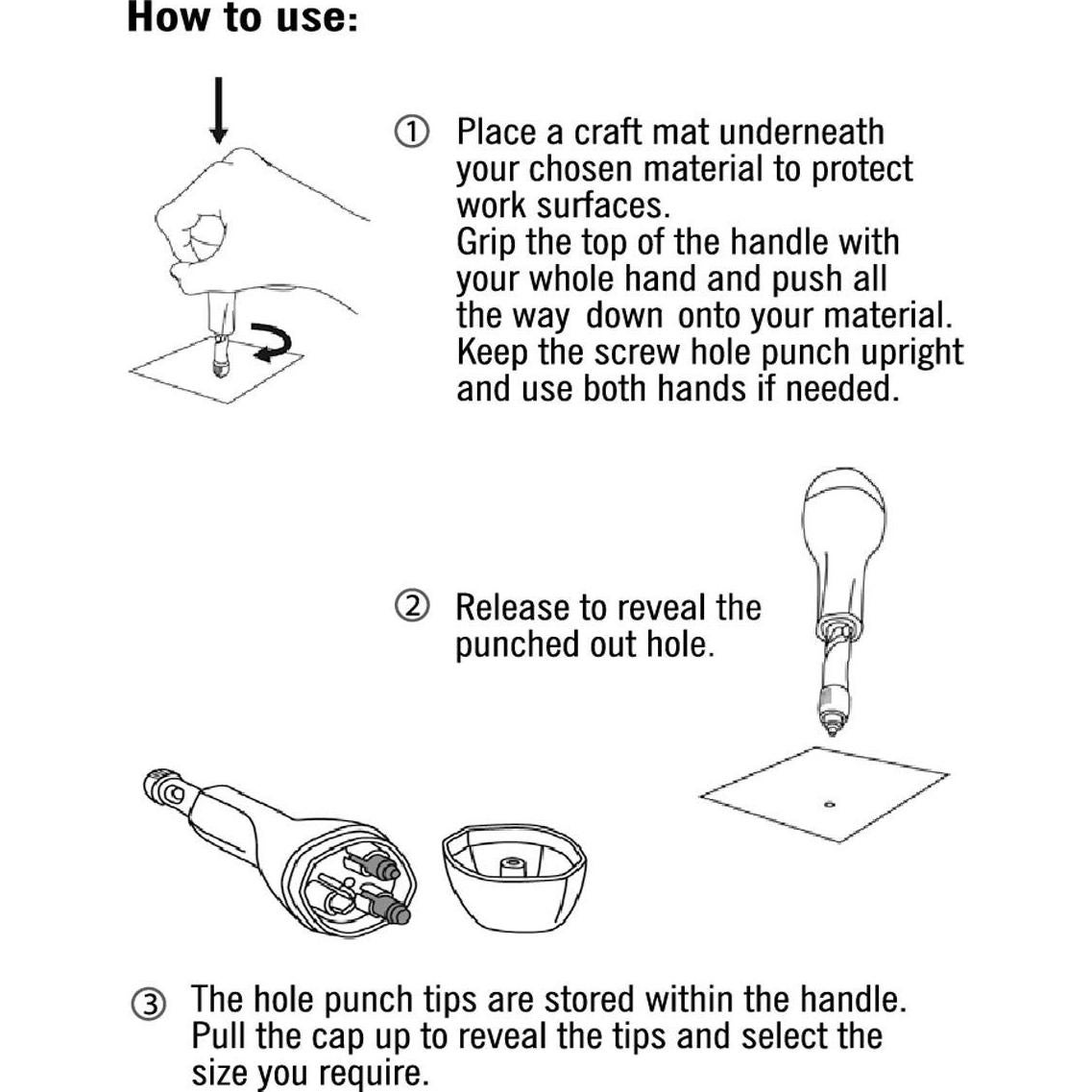 How to use:

① Place a craft mat underneath your chosen material to protect work surfaces.
Grip the top of the handle with your whole hand and push all the way down onto your material.
Keep the screw hole punch upright and use both hands if needed.

② Release to reveal the punched out hole.

③ The hole punch tips are stored within the handle.
Pull the cap up to reveal the tips and select the size you require.