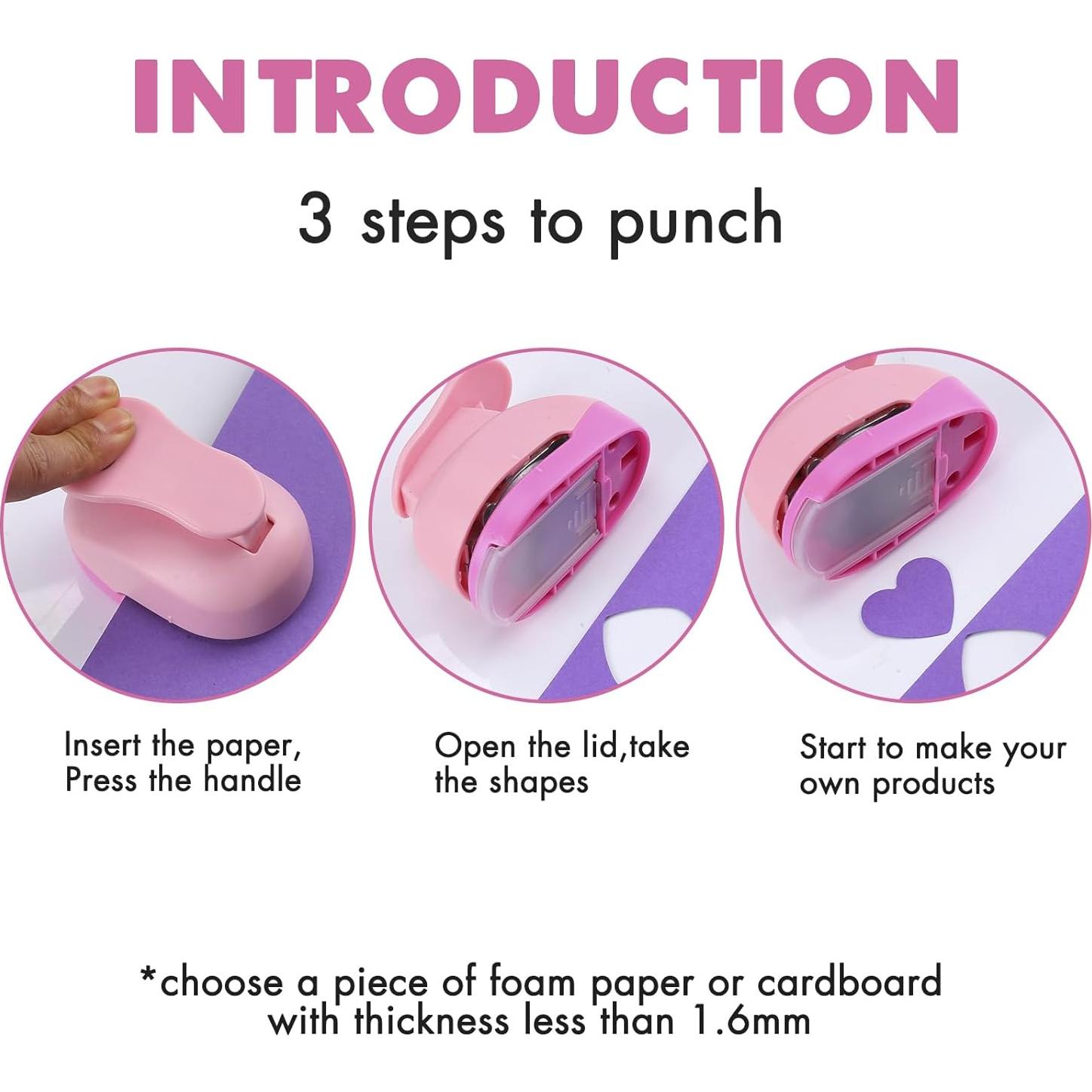 INTRODUCTION

3 steps to punch

Insert the paper,
Press the handle

Open the lid,take
the shapes

Start to make your
own products

*choose a piece of foam paper or cardboard
with thickness less than 1.6mm