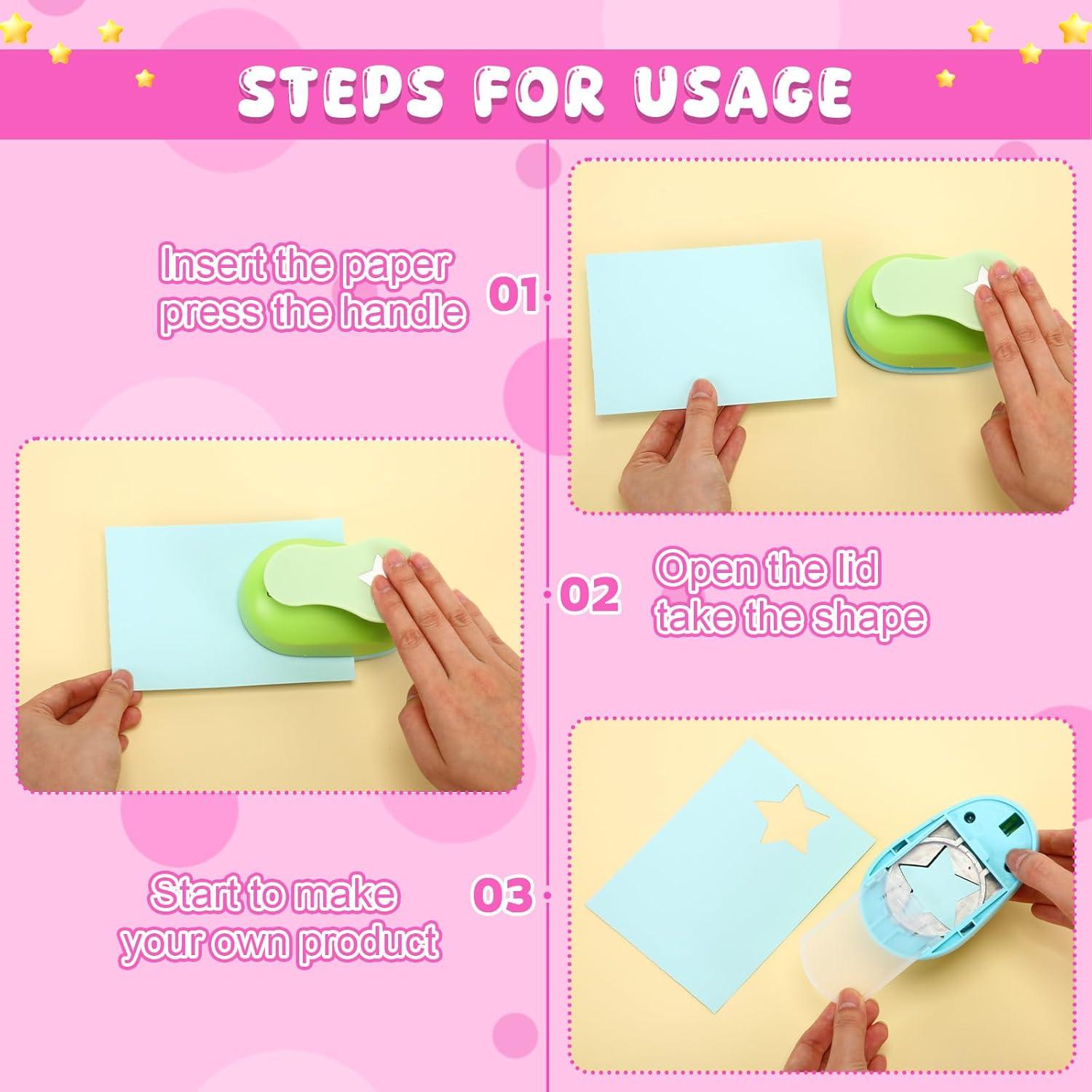 STEPS FOR USAGE

Insert the paper press the handle

01

02

Open the lid take the shape

Start to make your own product

03