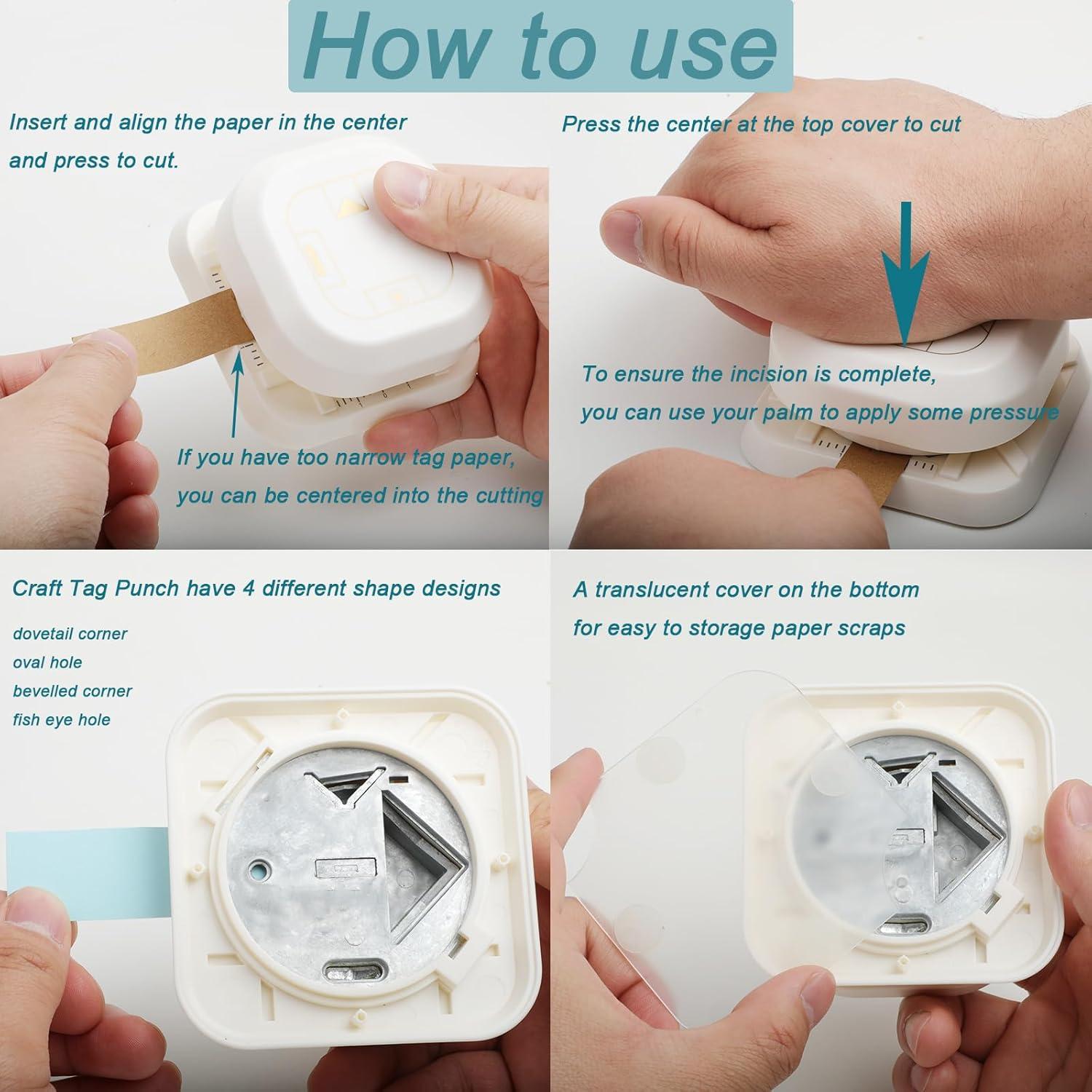 How to use

Insert and align the paper in the center and press to cut.

If you have too narrow tag paper, you can be centered into the cutting

Press the center at the top cover to cut

To ensure the incision is complete, you can use your palm to apply some pressure

Craft Tag Punch have 4 different shape designs

dovetail corner
oval hole
bevelled corner
fish eye hole

A translucent cover on the bottom for easy to storage paper scraps