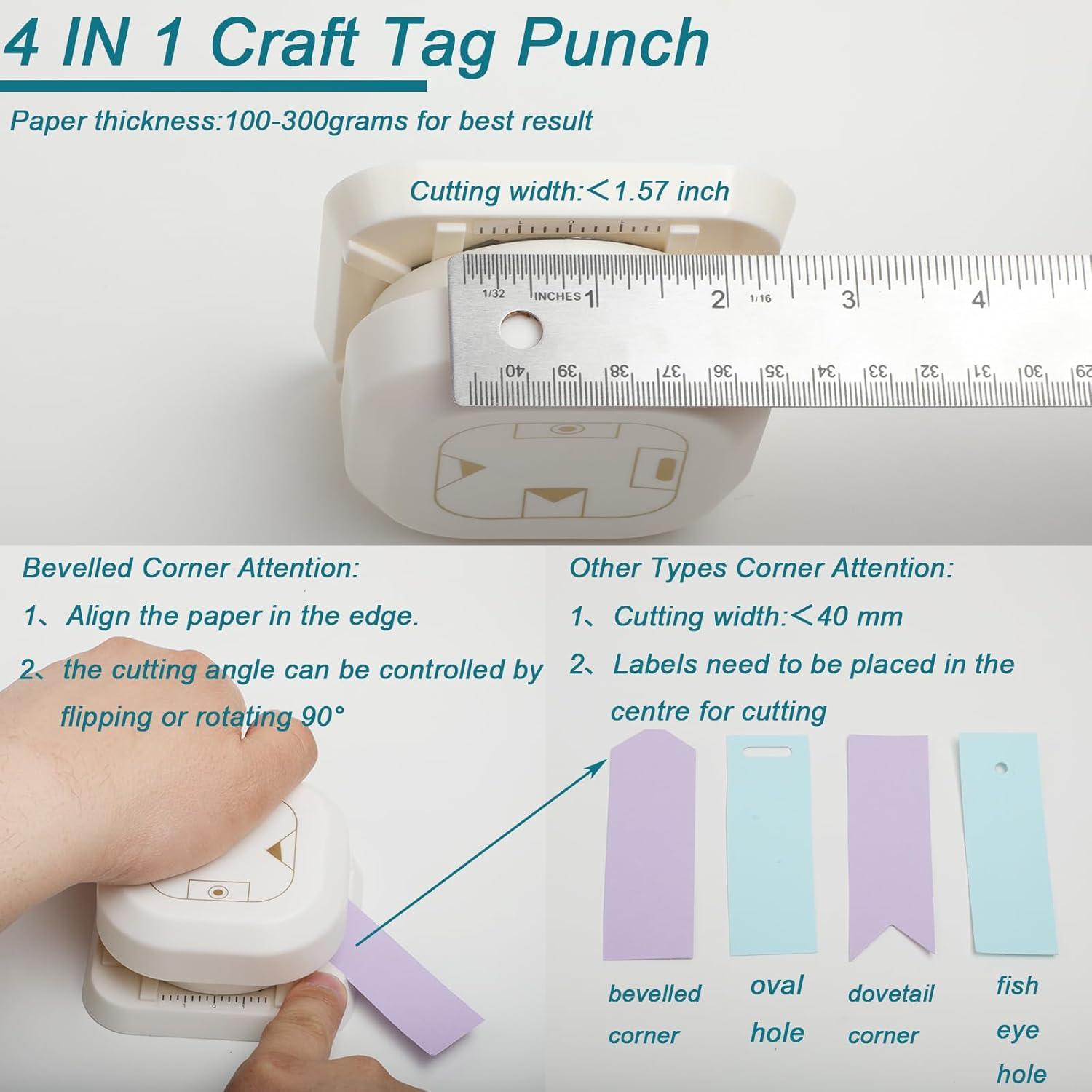 4 IN 1 Craft Tag Punch

Paper thickness:100-300grams for best result

Cutting width:＜1.57 inch

1/32 INCHES 1 2 1/16 3 4

40 39 38 37 36 35 34 33 32 31 30 29

Bevelled Corner Attention:

1、Align the paper in the edge.

2、the cutting angle can be controlled by flipping or rotating 90°

Other Types Corner Attention:

1、Cutting width:＜40 mm

2、Labels need to be placed in the centre for cutting

bevelled corner

oval hole

dovetail corner

fish eye hole