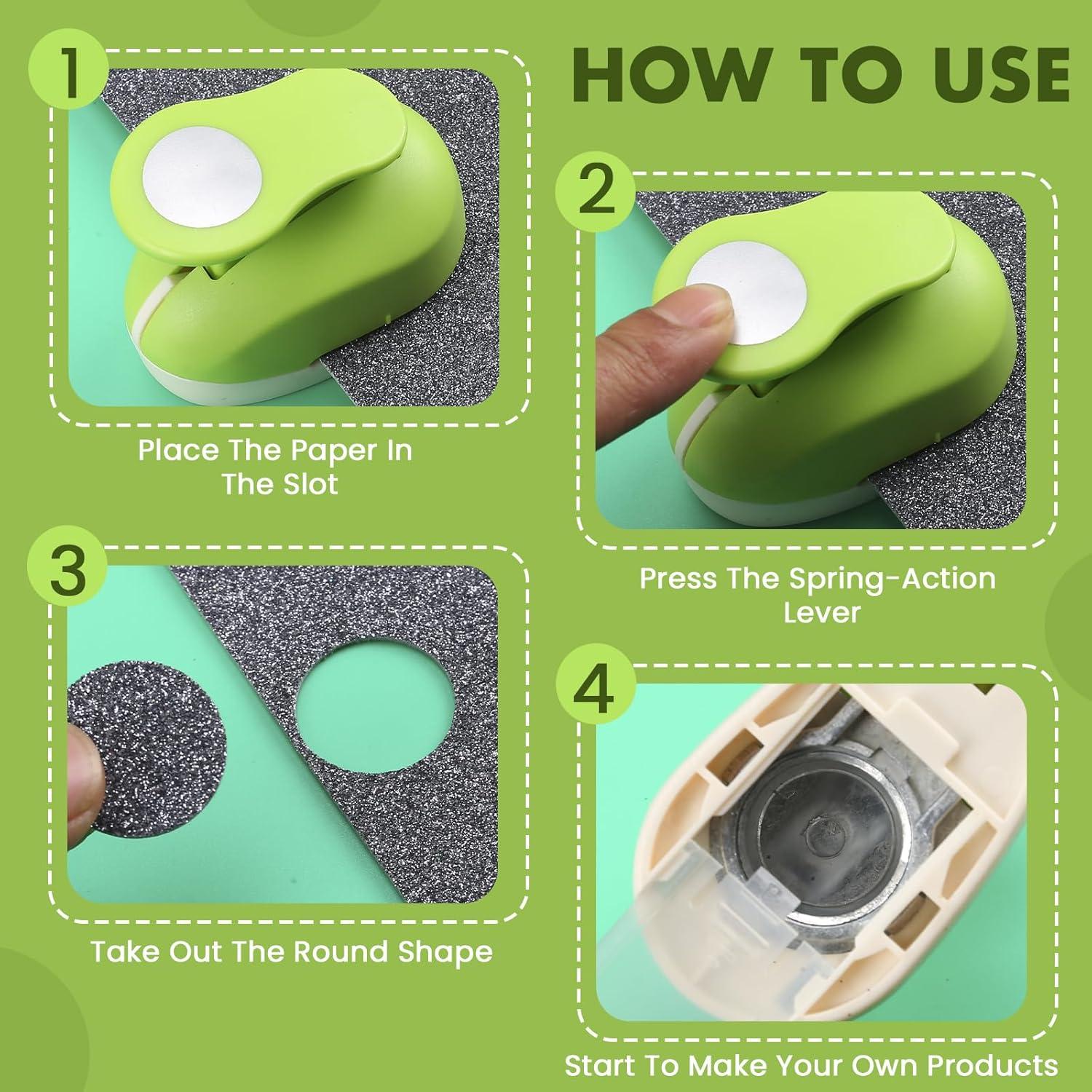 HOW TO USE

1

Place The Paper In The Slot

2

Press The Spring-Action Lever

3

Take Out The Round Shape

4

Start To Make Your Own Products