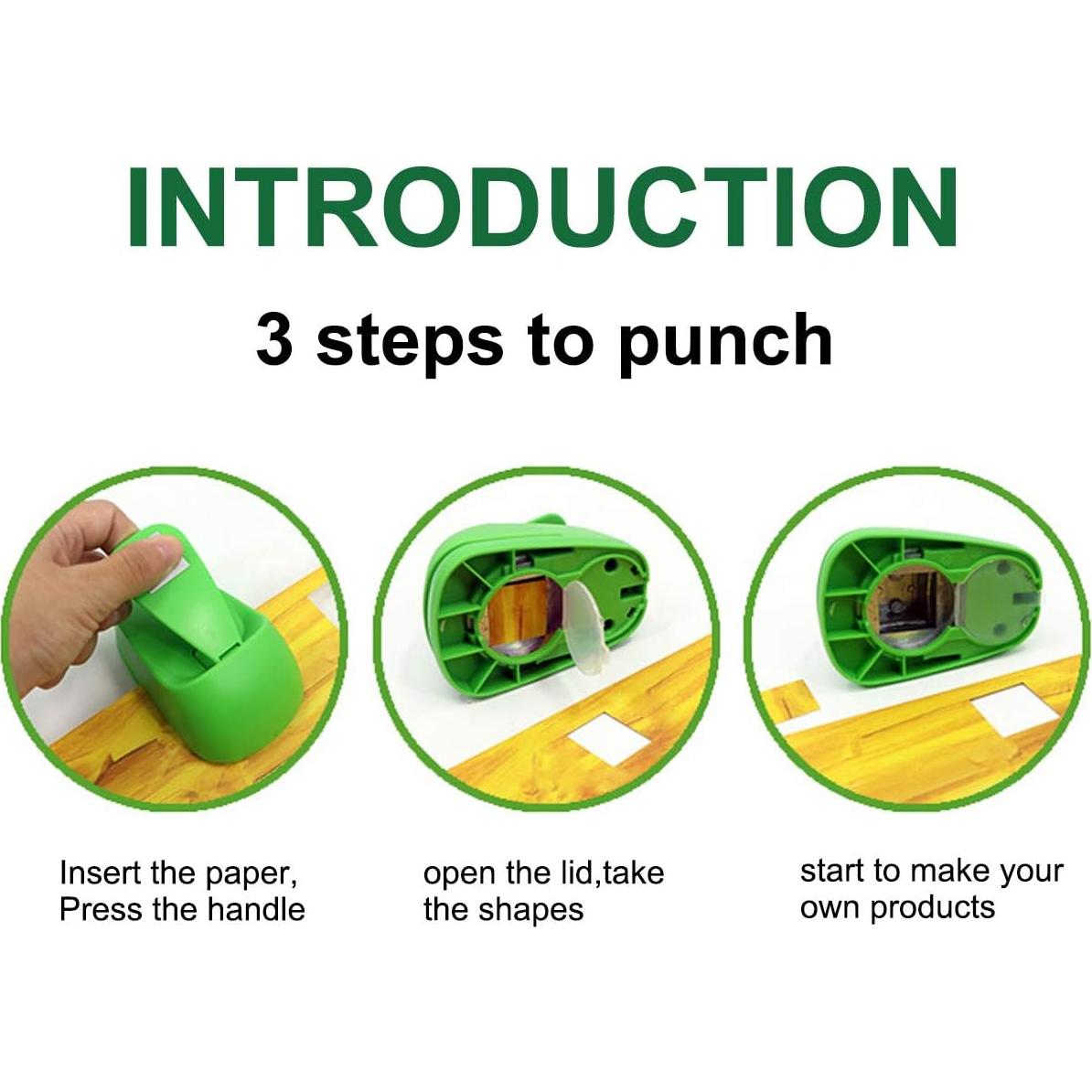 INTRODUCTION

3 steps to punch

Insert the paper,
Press the handle

open the lid,take
the shapes

start to make your
own products