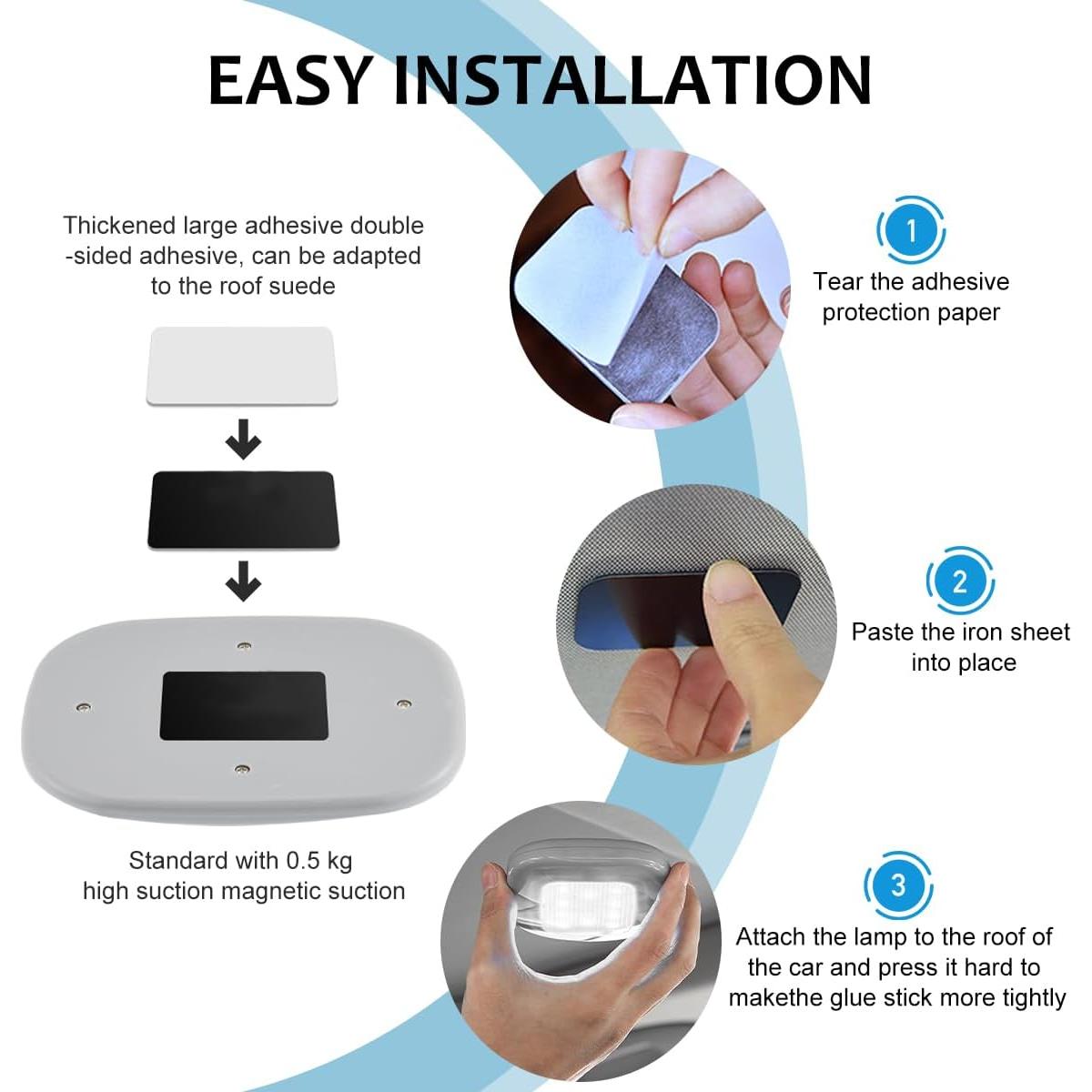 EASY INSTALLATION

Thickened large adhesive double -sided adhesive, can be adapted to the roof suede

Standard with 0.5 kg high suction magnetic suction

1

Tear the adhesive protection paper

2

Paste the iron sheet into place

3

Attach the lamp to the roof of the car and press it hard to makethe glue stick more tightly