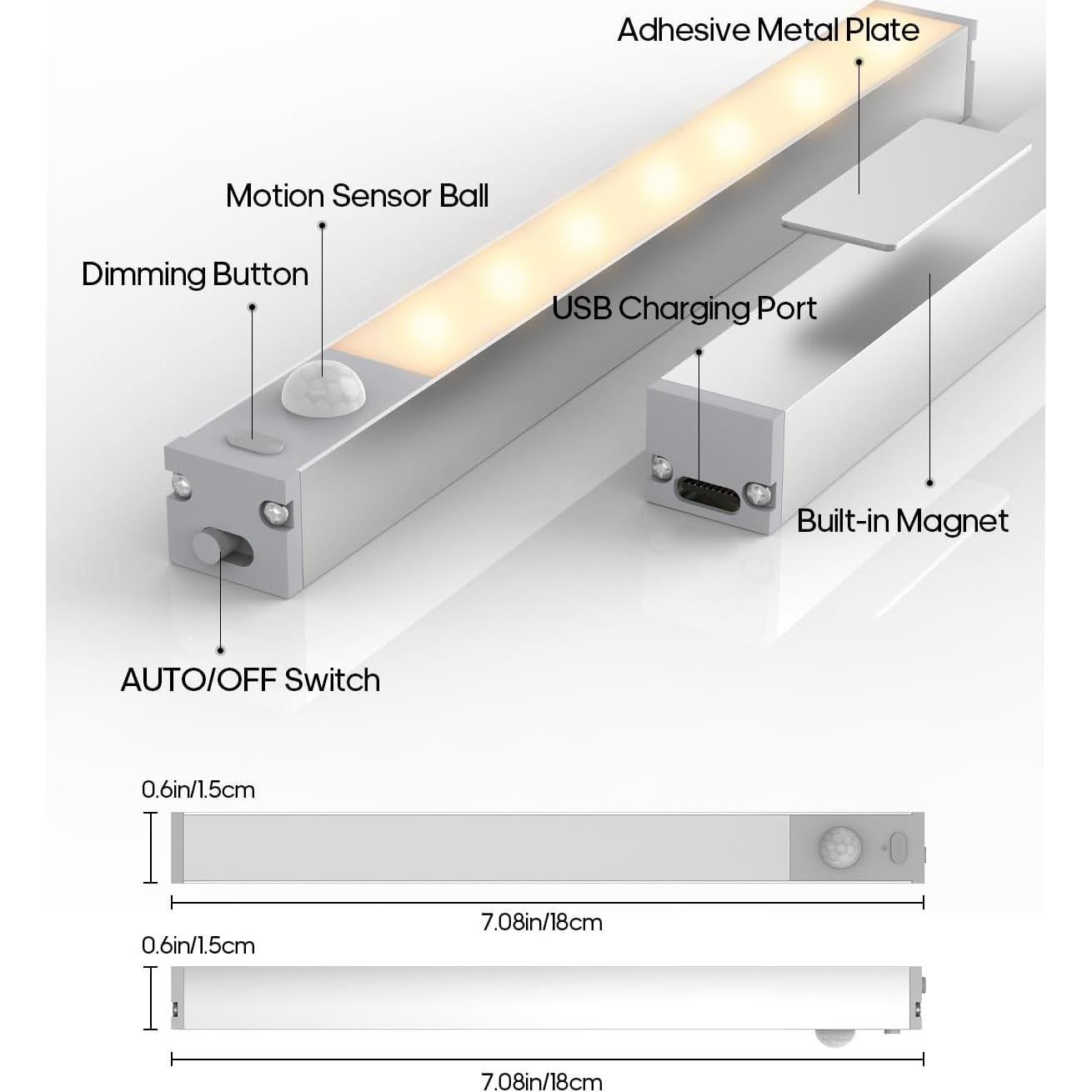 Adhesive Metal Plate

Motion Sensor Ball

Dimming Button

USB Charging Port

Built-in Magnet

AUTO/OFF Switch

0.6in/1.5cm

7.08in/18cm

0.6in/1.5cm

7.08in/18cm