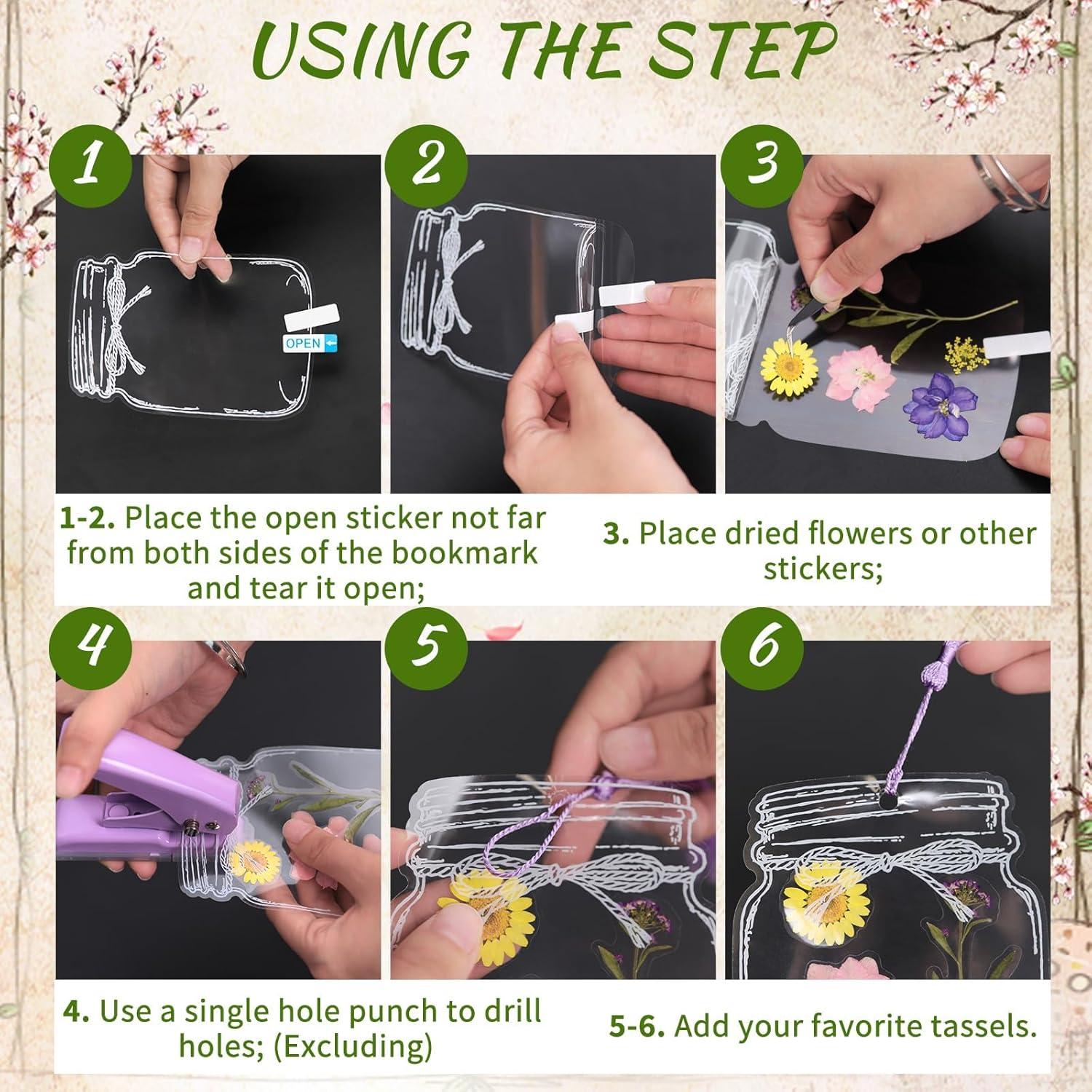 USING THE STEP

1

OPEN

2

3

1-2. Place the open sticker not far from both sides of the bookmark and tear it open;

3. Place dried flowers or other stickers;

4

5

6

4. Use a single hole punch to drill holes; (Excluding)

5-6. Add your favorite tassels.