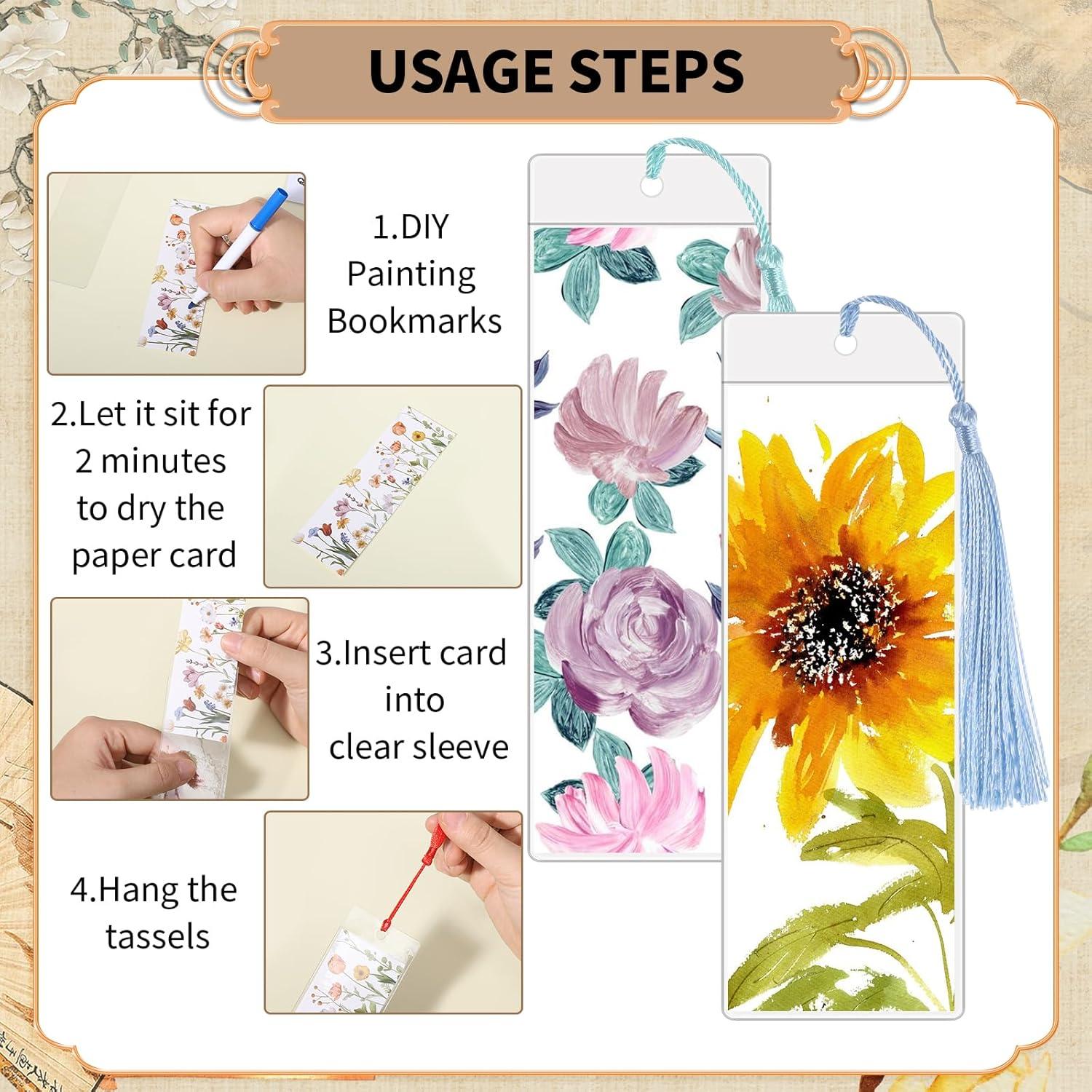 USAGE STEPS

1.DIY Painting Bookmarks

2.Let it sit for 2 minutes to dry the paper card

3.Insert card into clear sleeve

4.Hang the tassels