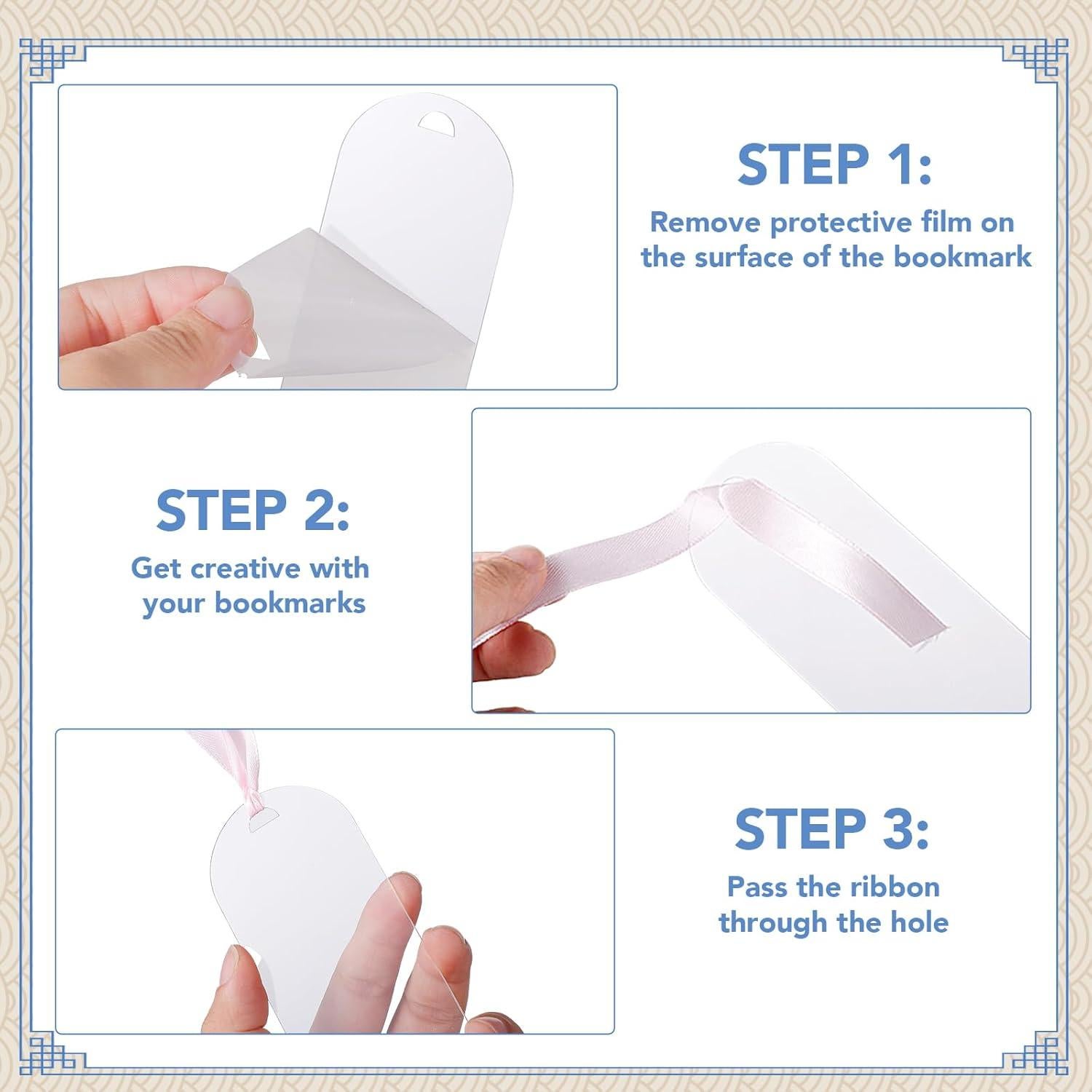 STEP 1:
Remove protective film on the surface of the bookmark

STEP 2:
Get creative with your bookmarks

STEP 3:
Pass the ribbon through the hole