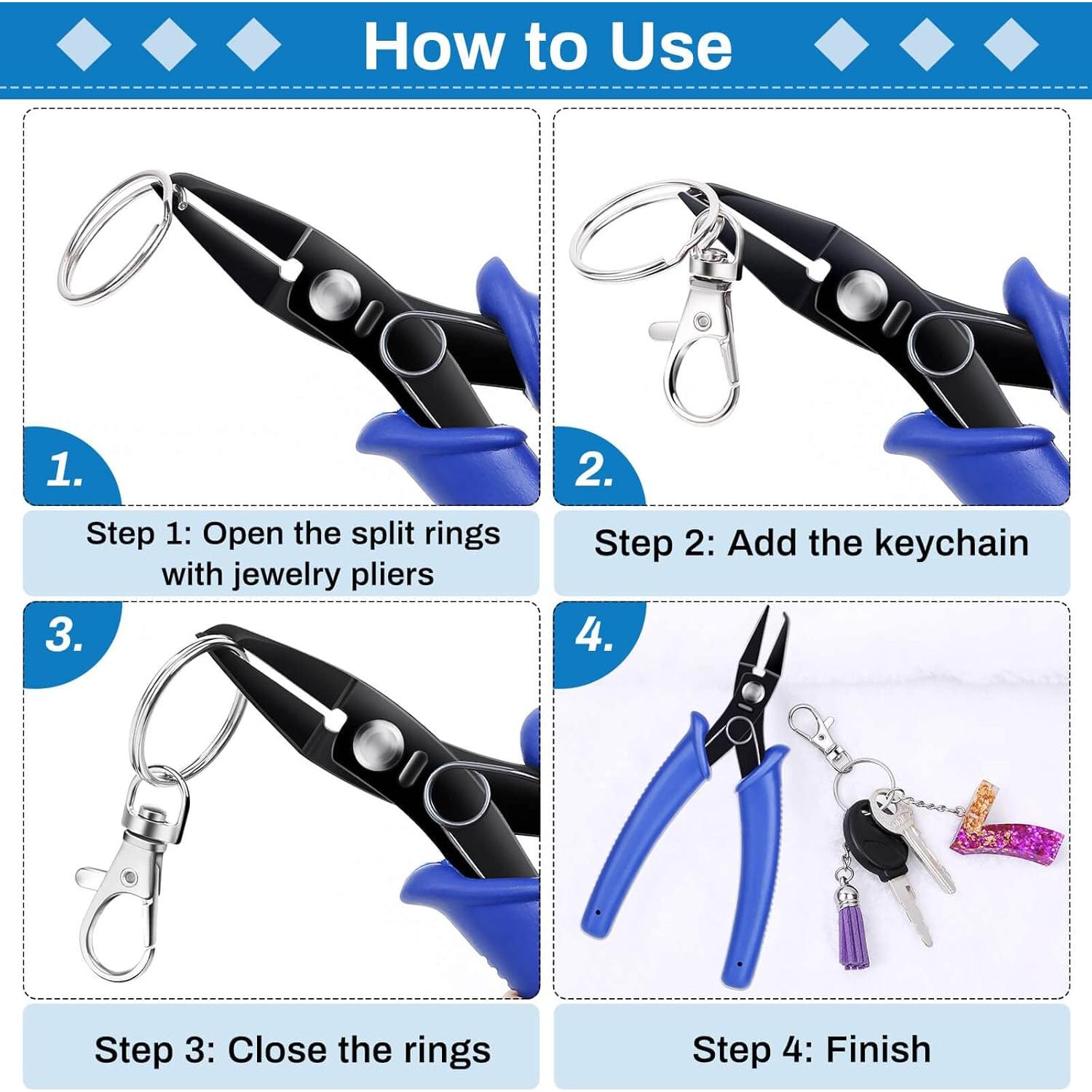 How to Use

1.

Step 1: Open the split rings with jewelry pliers

2.

Step 2: Add the keychain

3.

Step 3: Close the rings

4.

Step 4: Finish