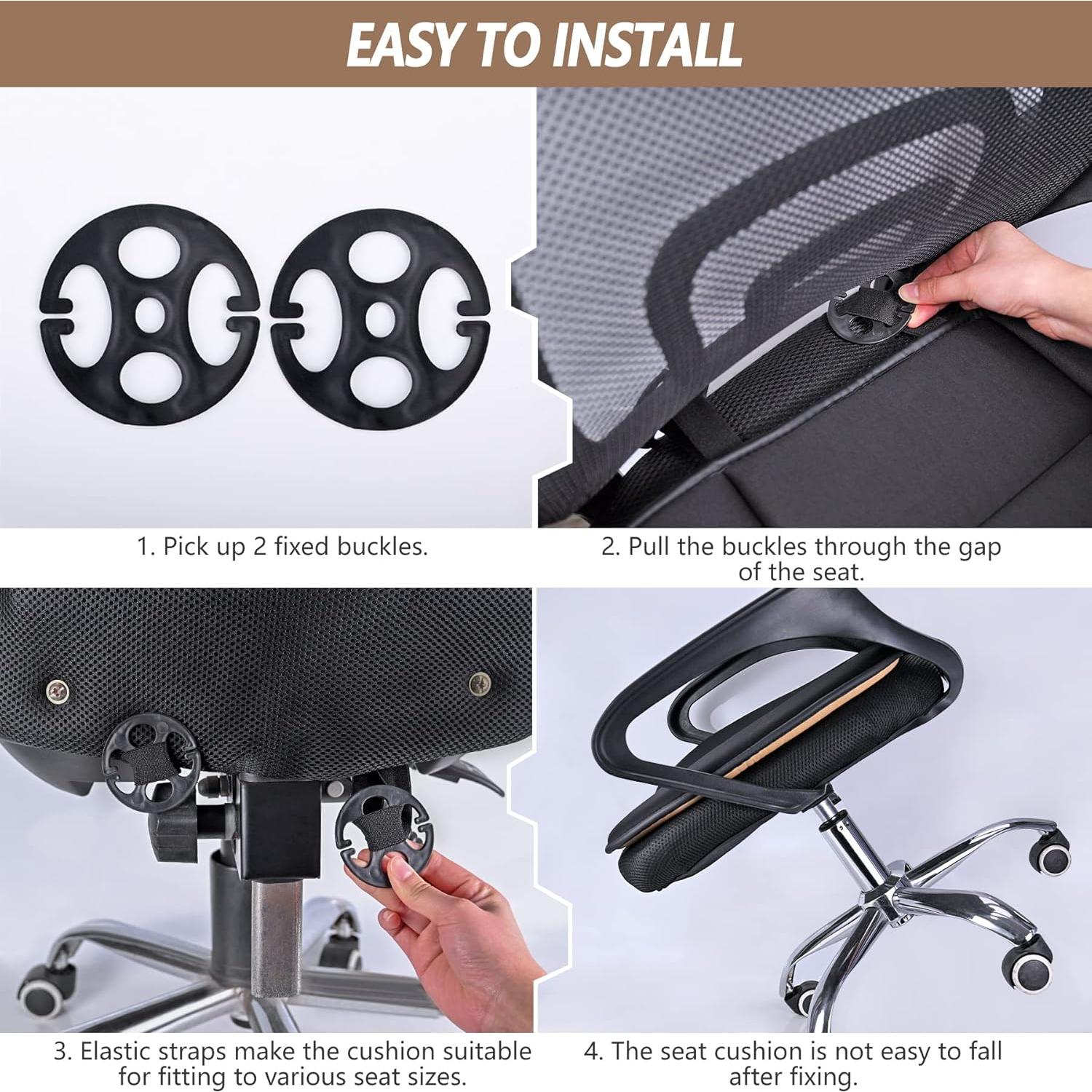 EASY TO INSTALL

1. Pick up 2 fixed buckles.

2. Pull the buckles through the gap of the seat.

3. Elastic straps make the cushion suitable for fitting to various seat sizes.

4. The seat cushion is not easy to fall after fixing.