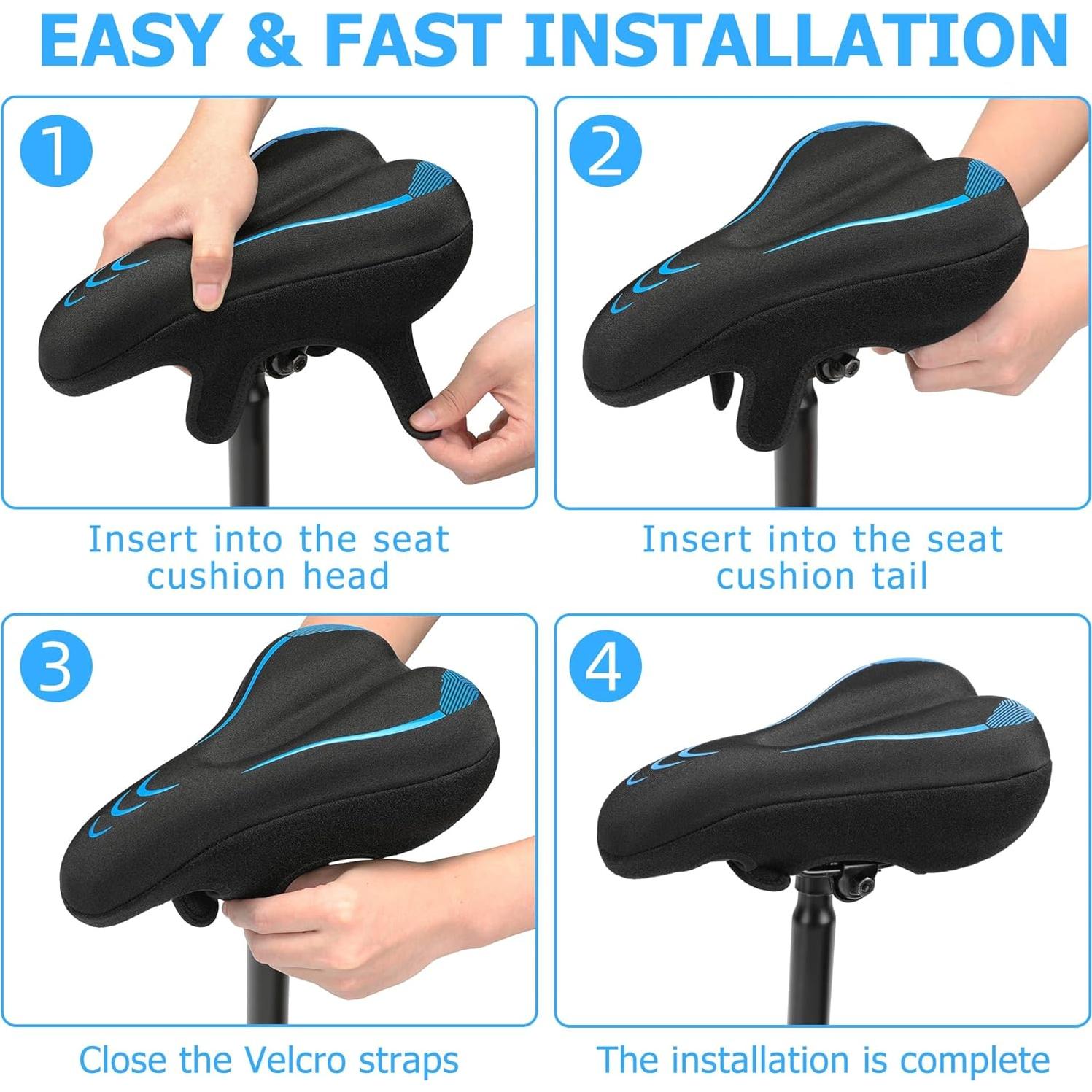 EASY & FAST INSTALLATION

1

Insert into the seat cushion head

2

Insert into the seat cushion tail

3

Close the Velcro straps

4

The installation is complete