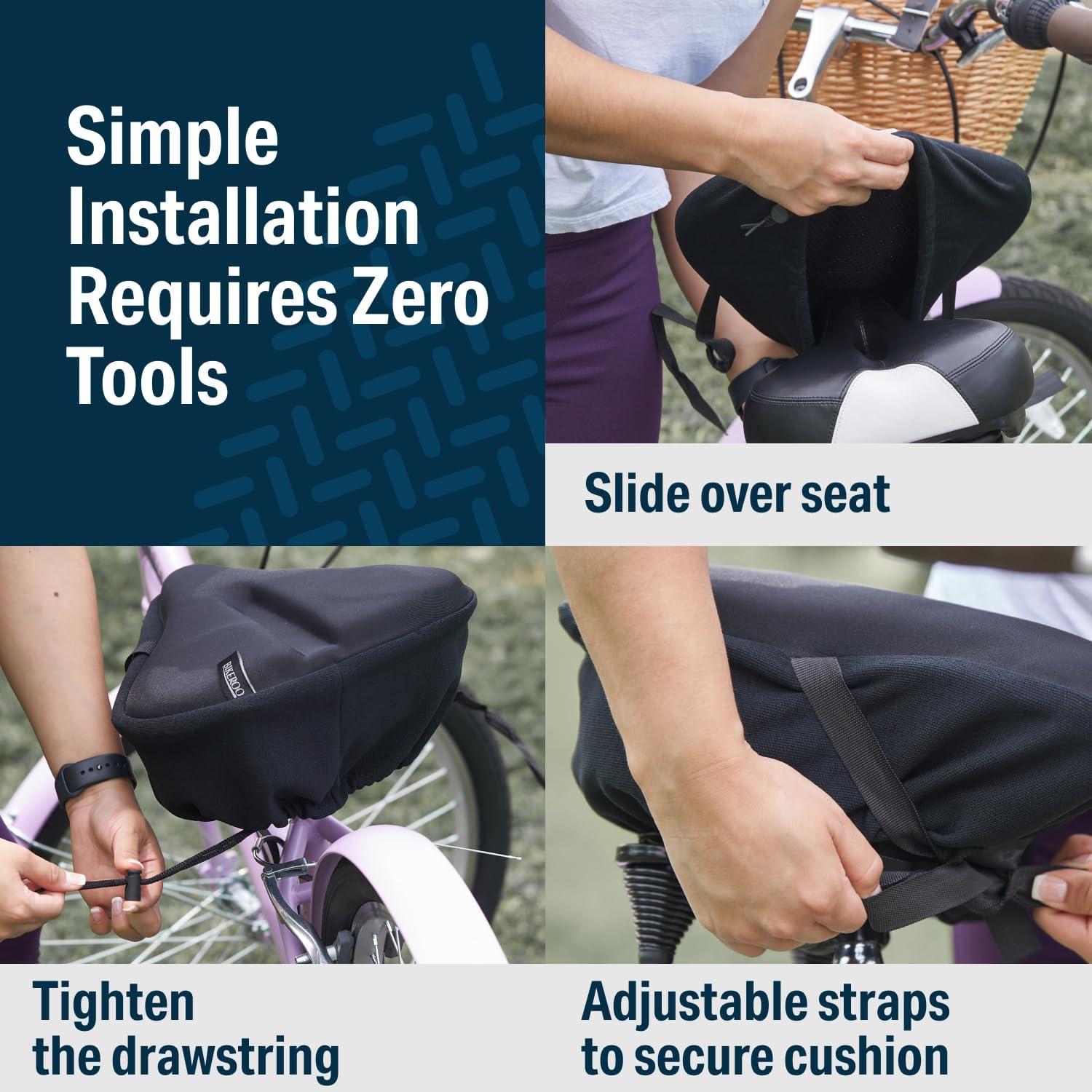 Simple Installation Requires Zero Tools

Slide over seat

BIKEROO

Tighten the drawstring

Adjustable straps to secure cushion