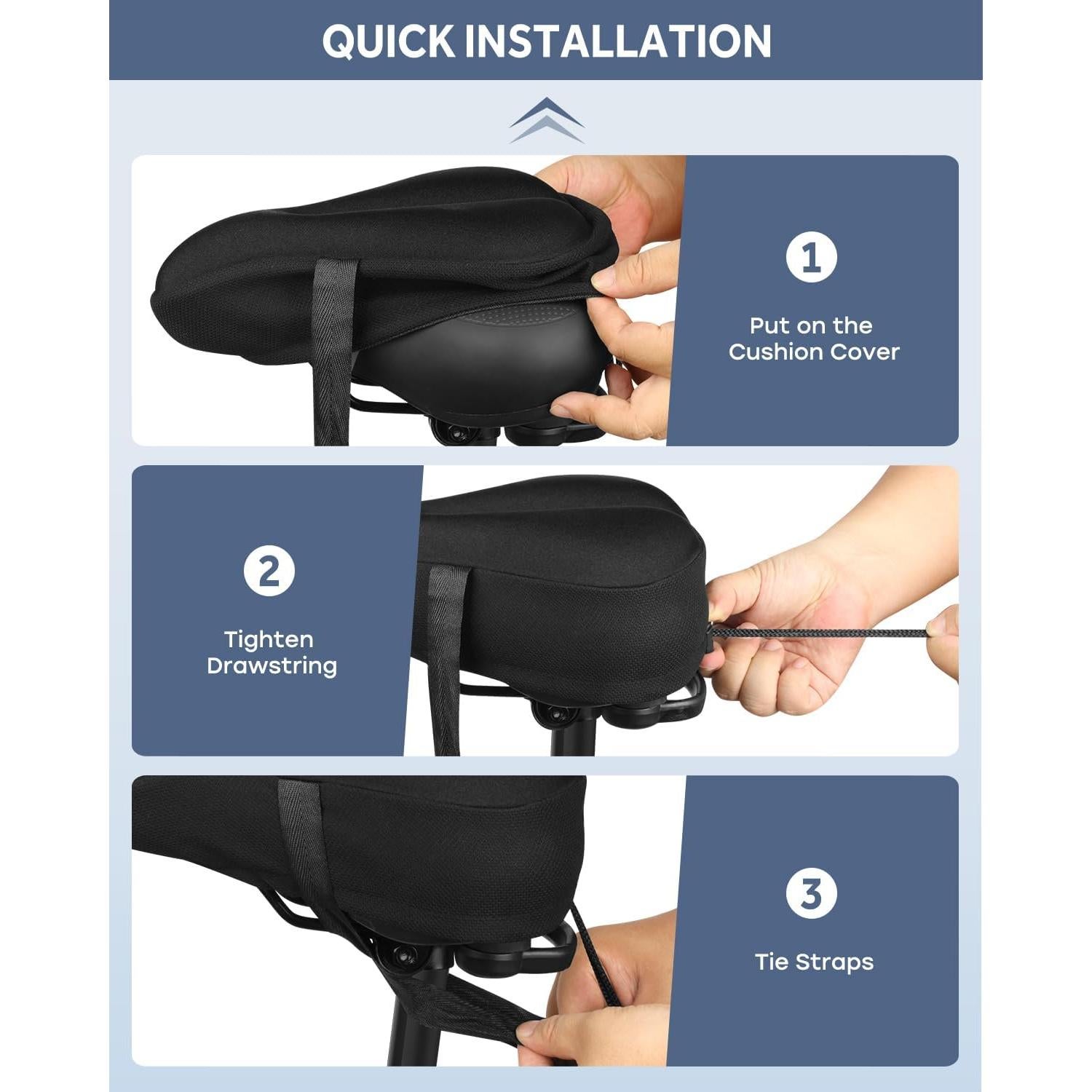 QUICK INSTALLATION

1

Put on the Cushion Cover

2

Tighten Drawstring

3

Tie Straps