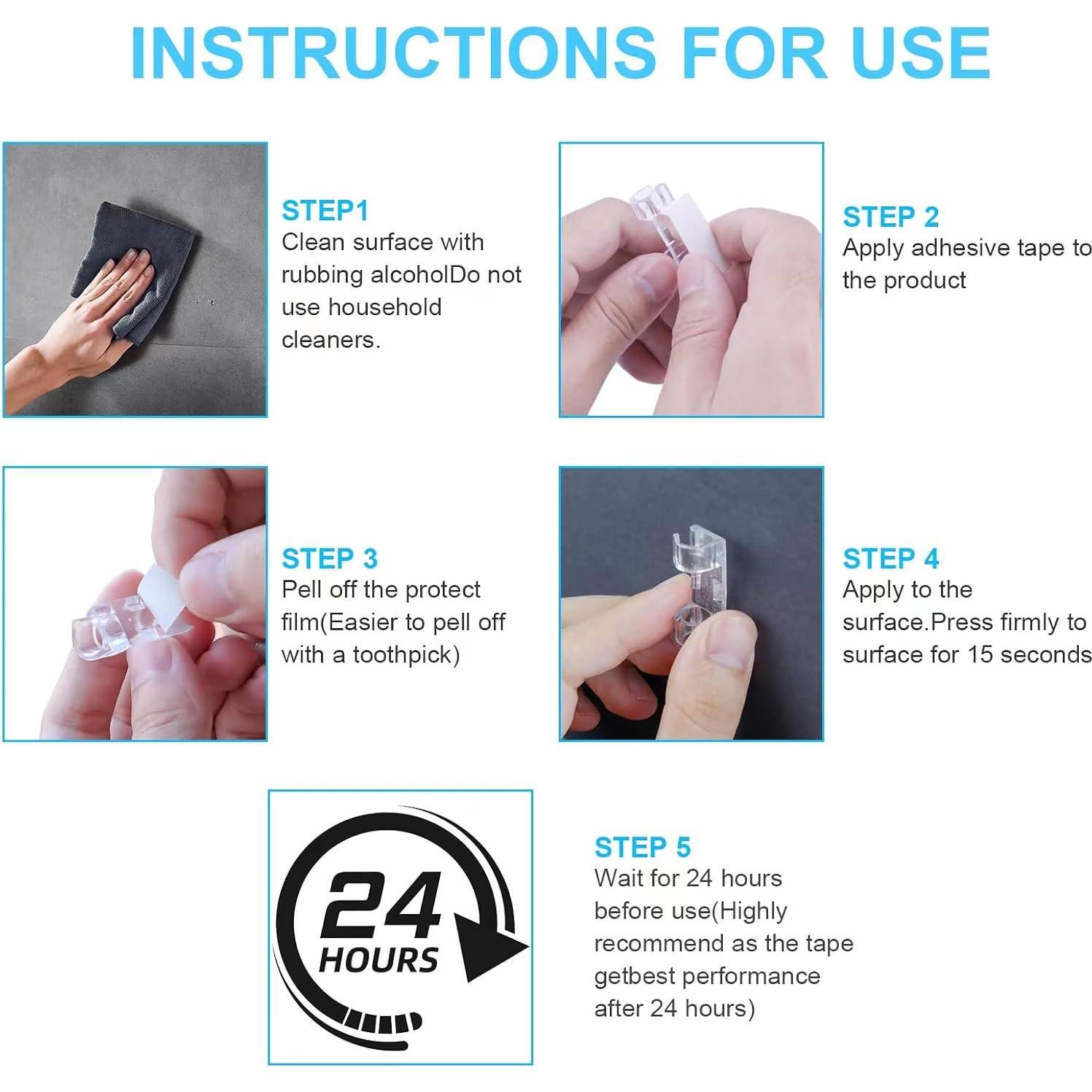 INSTRUCTIONS FOR USE

STEP1
Clean surface with rubbing alcoholDo not use household cleaners.

STEP 2
Apply adhesive tape to the product

STEP 3
Pell off the protect film(Easier to pell off with a toothpick)

STEP 4
Apply to the surface.Press firmly to surface for 15 seconds

24
HOURS

STEP 5
Wait for 24 hours before use(Highly recommend as the tape getbest performance after 24 hours)