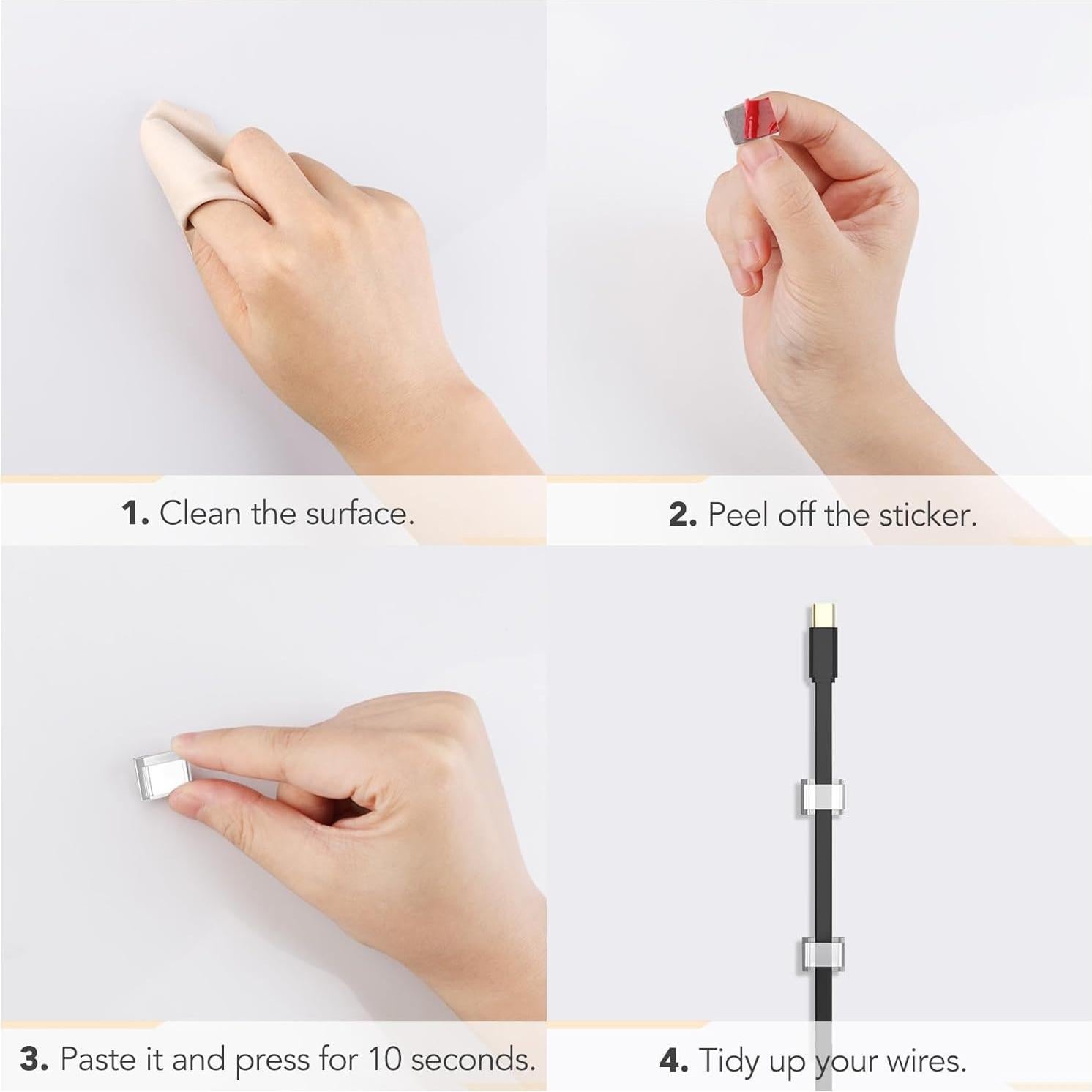 1. Clean the surface.

2. Peel off the sticker.

3. Paste it and press for 10 seconds.

4. Tidy up your wires.