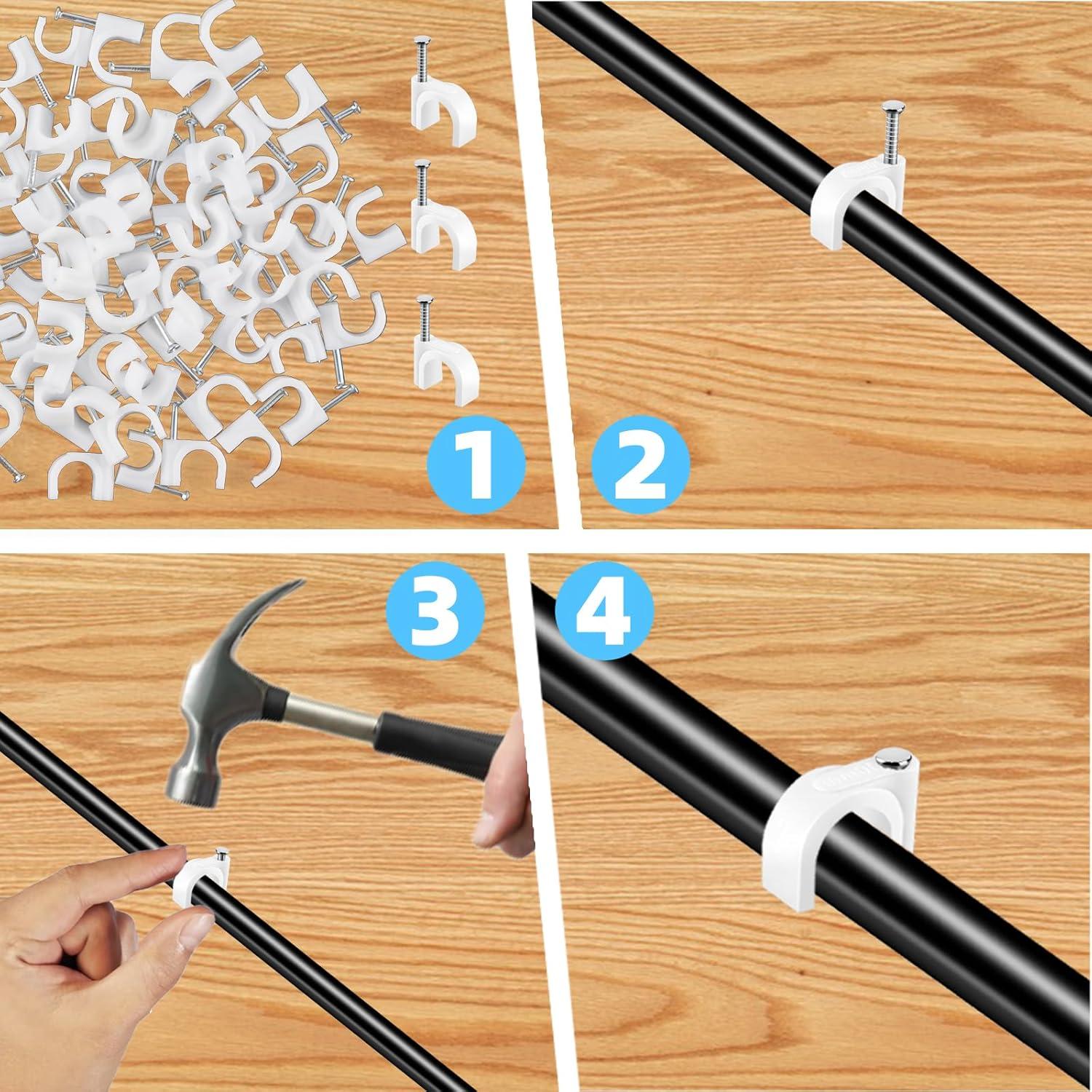 1
2
3
4