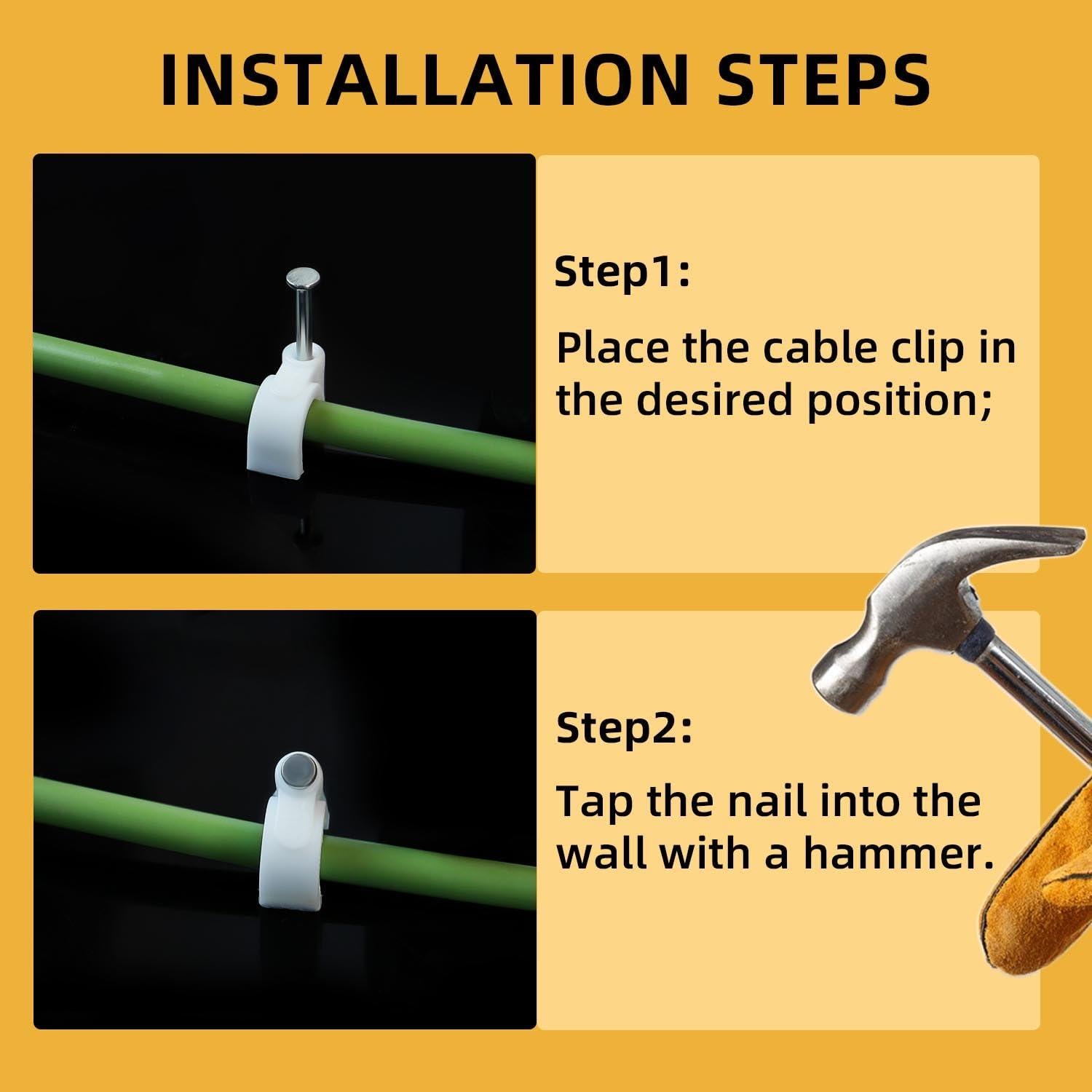 INSTALLATION STEPS

Step1:

Place the cable clip in the desired position;

Step2:

Tap the nail into the wall with a hammer.