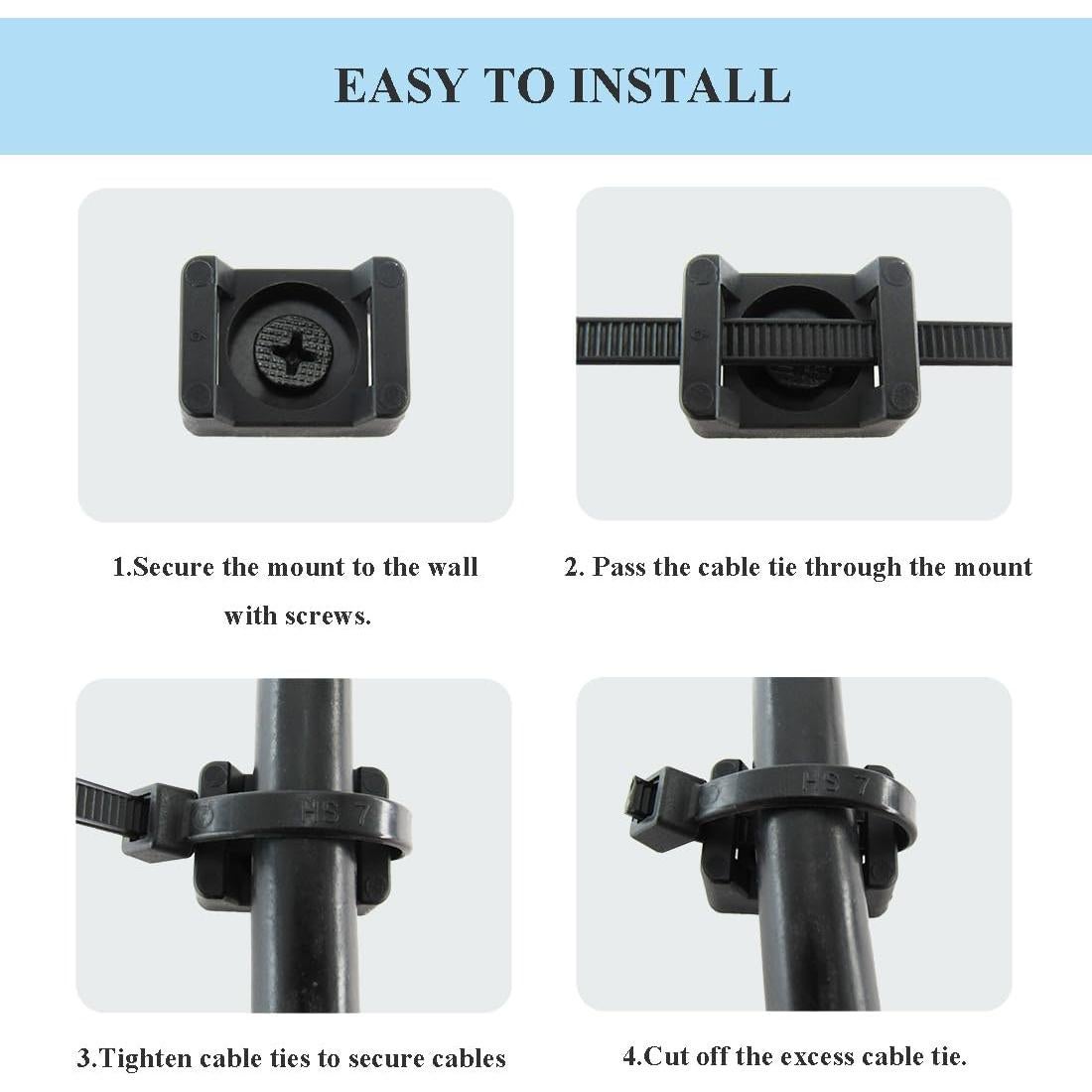 EASY TO INSTALL

1.Secure the mount to the wall with screws.

2. Pass the cable tie through the mount

HS 7

3.Tighten cable ties to secure cables

HS 7

4.Cut off the excess cable tie.