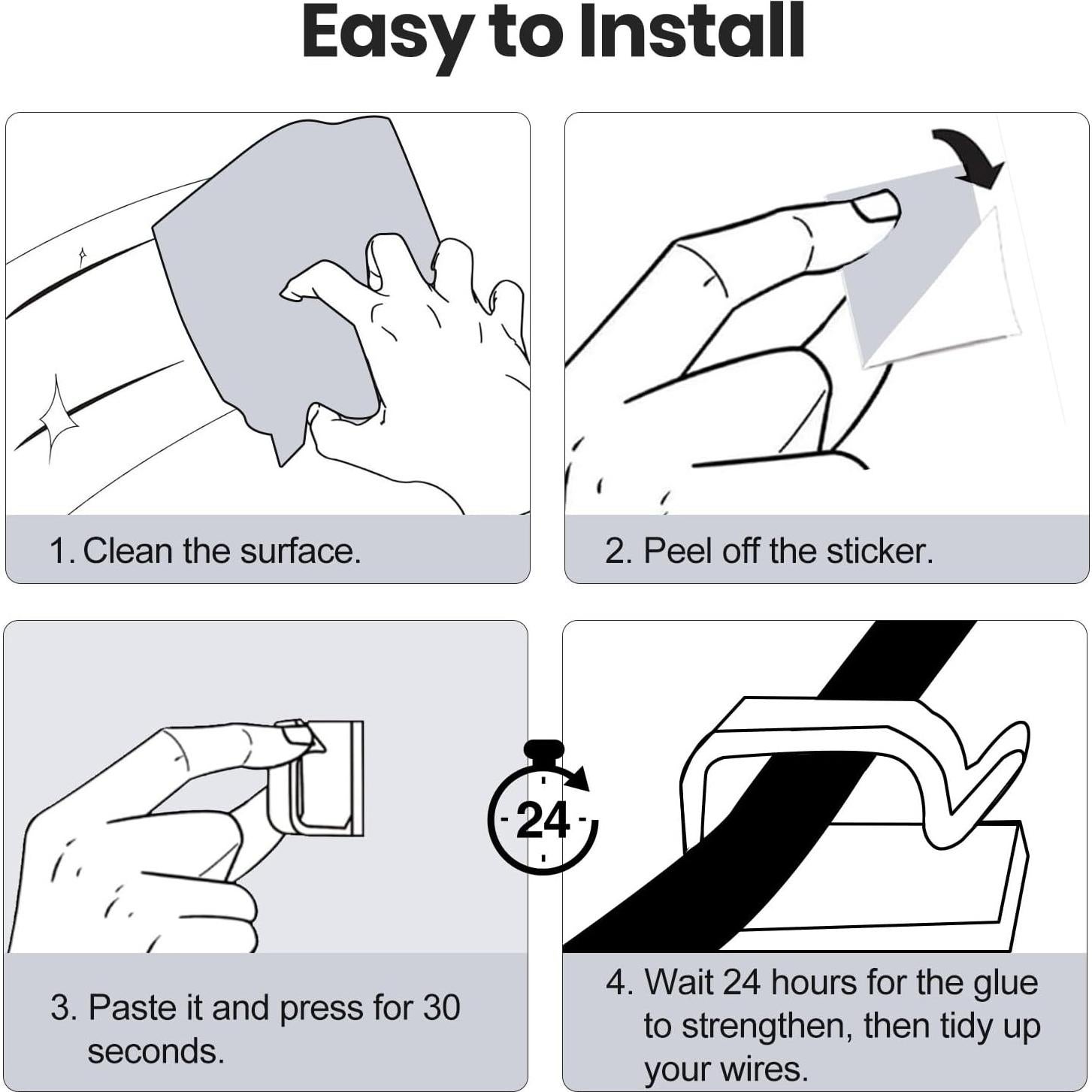 Easy to Install

1. Clean the surface.

2. Peel off the sticker.

3. Paste it and press for 30 seconds.

24

4. Wait 24 hours for the glue to strengthen, then tidy up your wires.