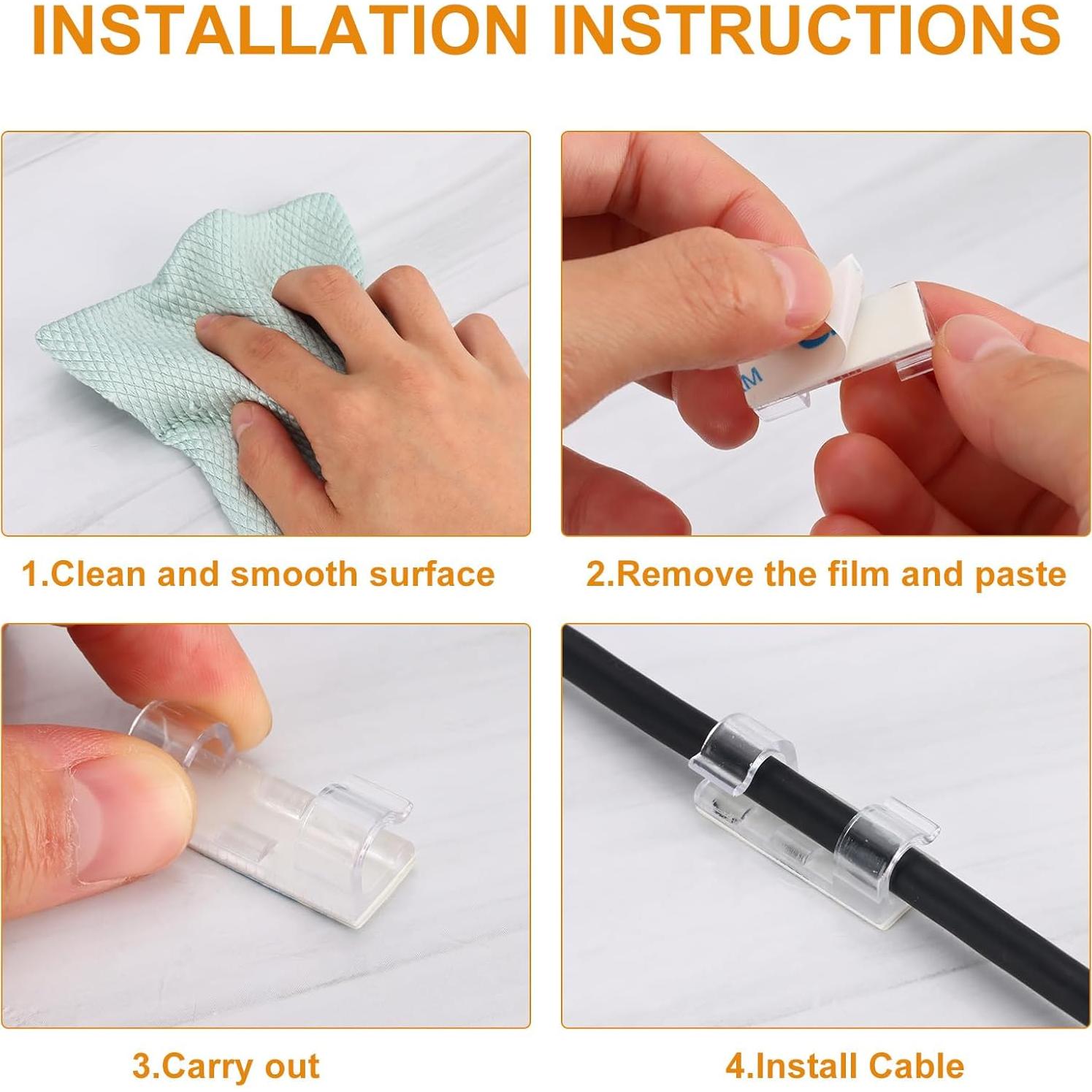 INSTALLATION INSTRUCTIONS

1.Clean and smooth surface

2.Remove the film and paste

3.Carry out

4.Install Cable