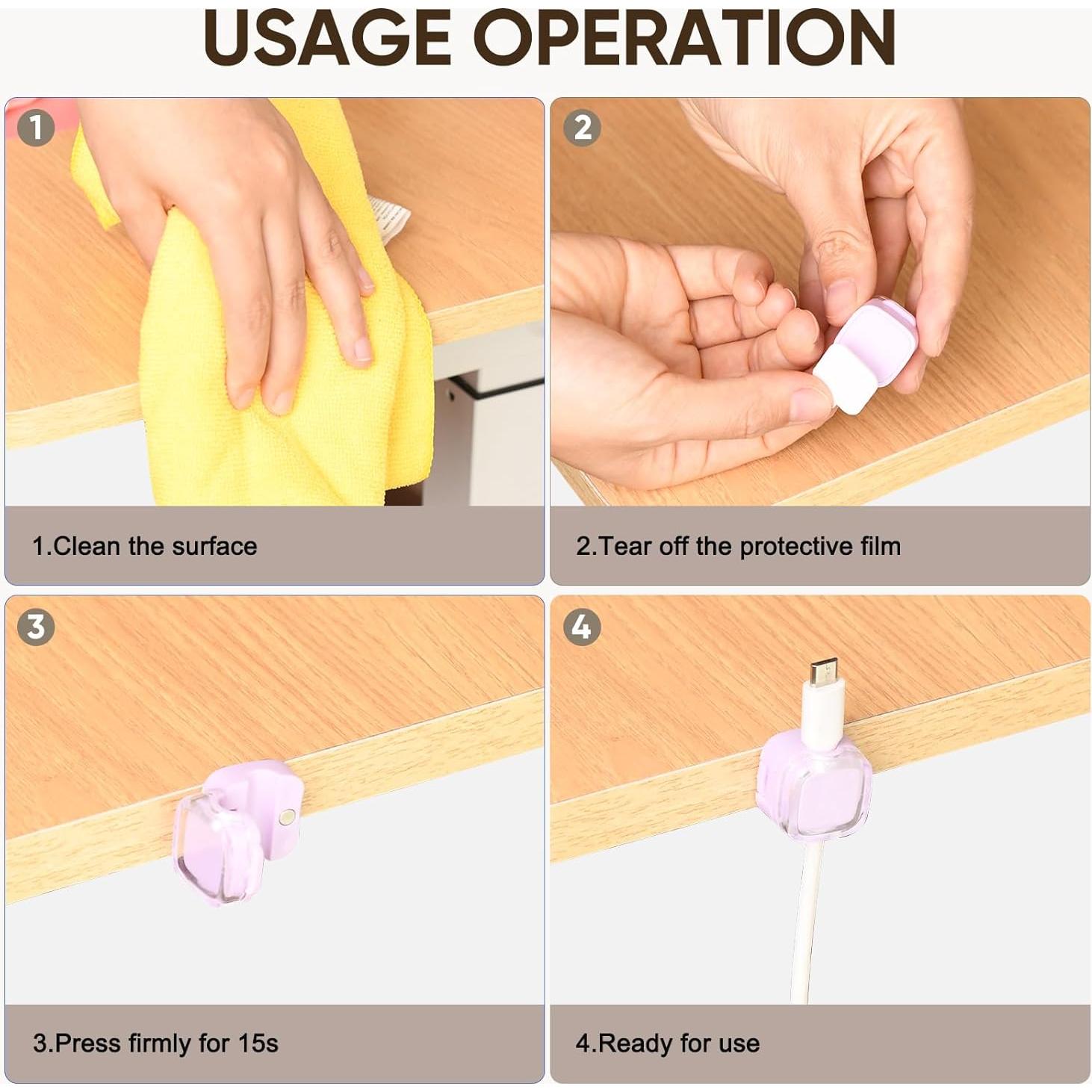 USAGE OPERATION

1

1.Clean the surface

2

2.Tear off the protective film

3

3.Press firmly for 15s

4

4.Ready for use